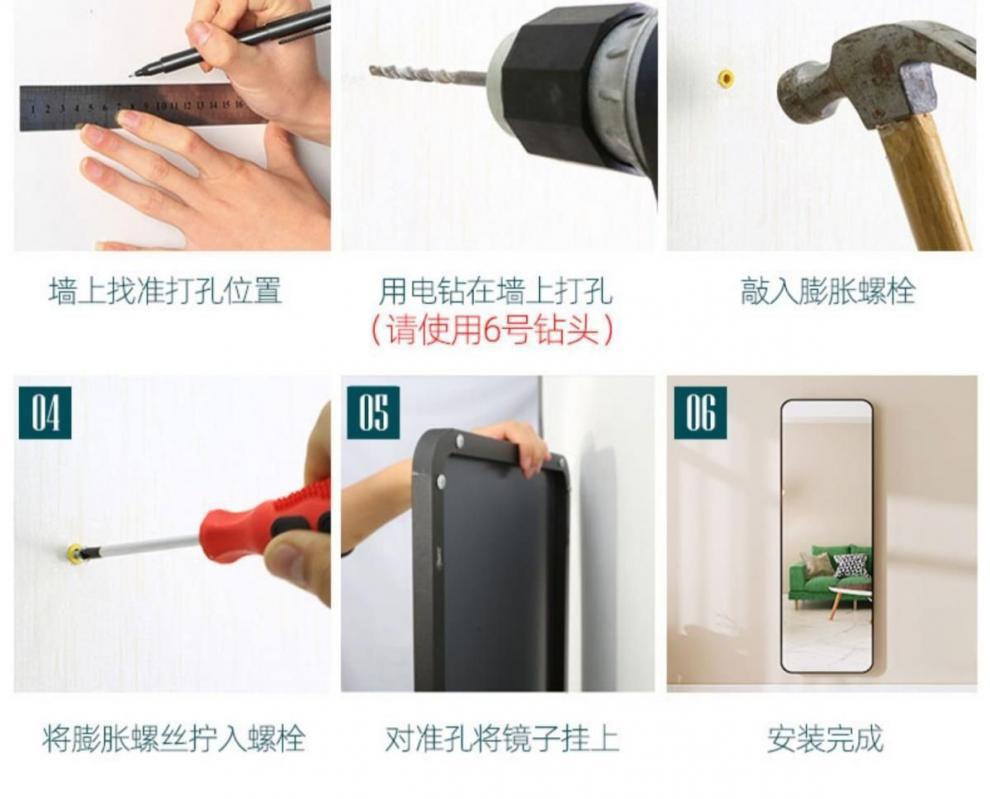 1 2 3 4 5 6 7 8 9 10 11 12 13 14 15 16

墙上找准打孔位置

用电钻在墙上打孔
（请使用6号钻头）

敲入膨胀螺栓

04

将膨胀螺丝拧入螺栓

05

对准孔将镜子挂上

06

安装完成