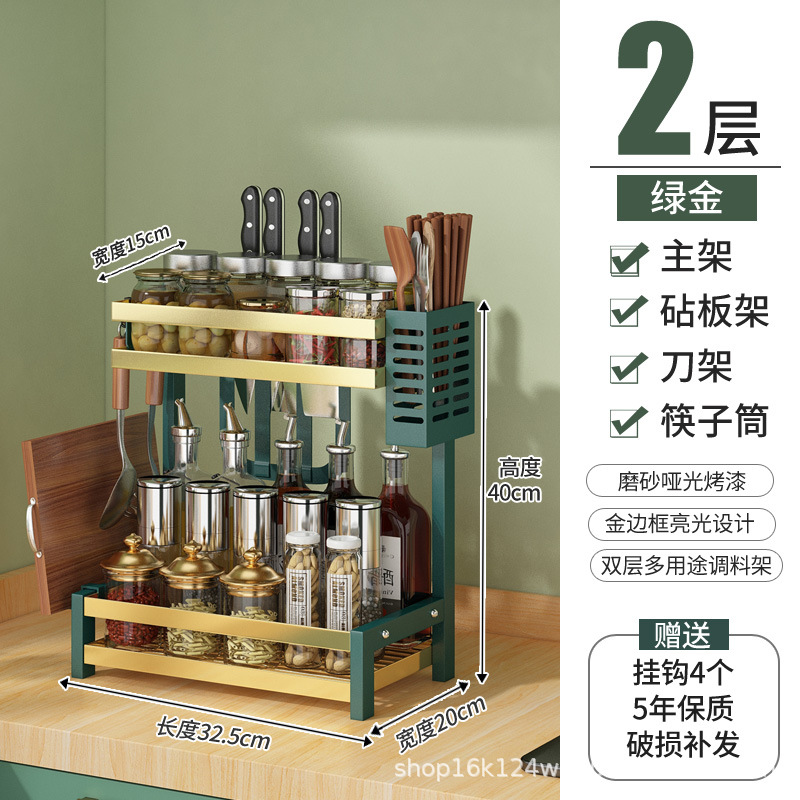 宽度15cm

高度
40cm

长度32.5cm

宽度20cm

酒

shop16k124w

2层

绿金

主架

砧板架

刀架

筷子筒

磨砂哑光烤漆

金边框亮光设计

双层多用途调料架

赠送

挂钩4个
5年保质
破损补发