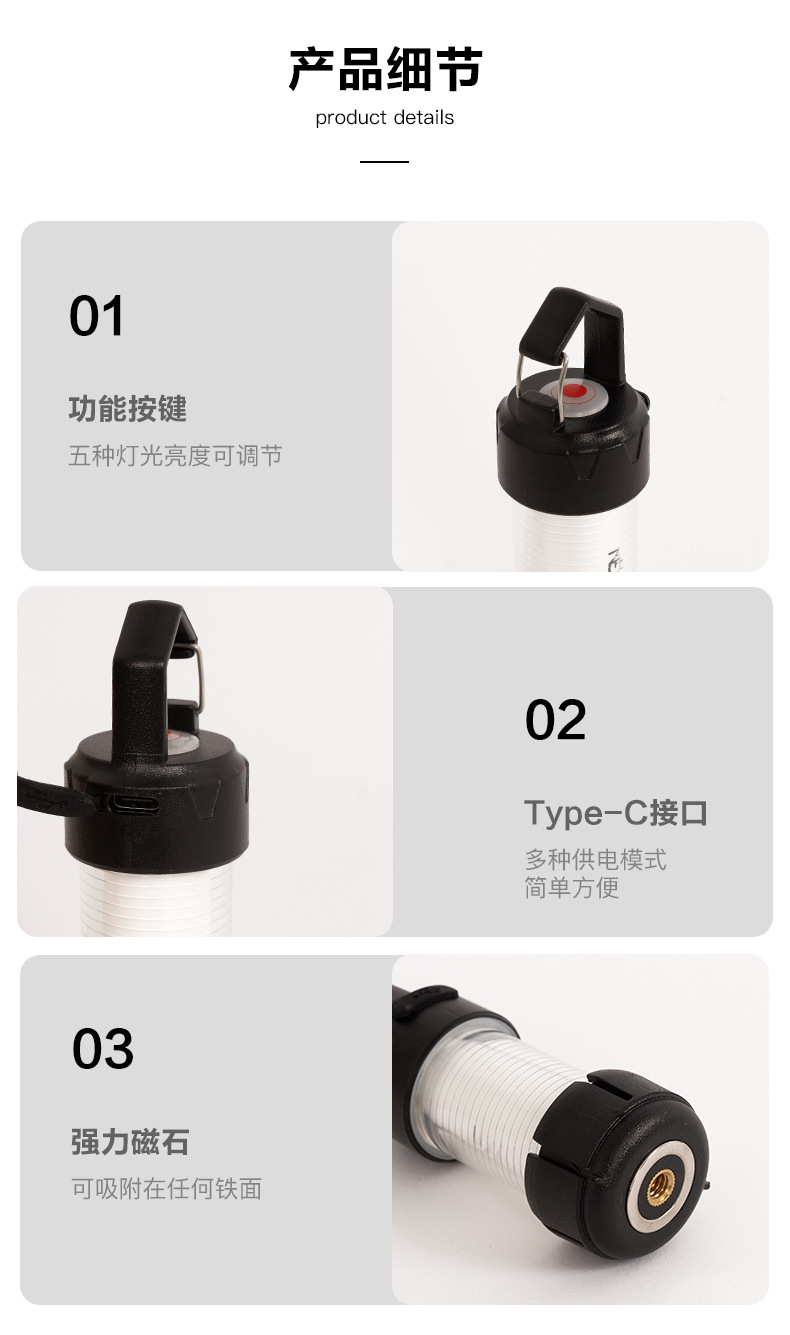 产品细节
product details

01
功能按键
五种灯光亮度可调节

02
Type-C接口
多种供电模式
简单方便

03
强力磁石
可吸附在任何铁面