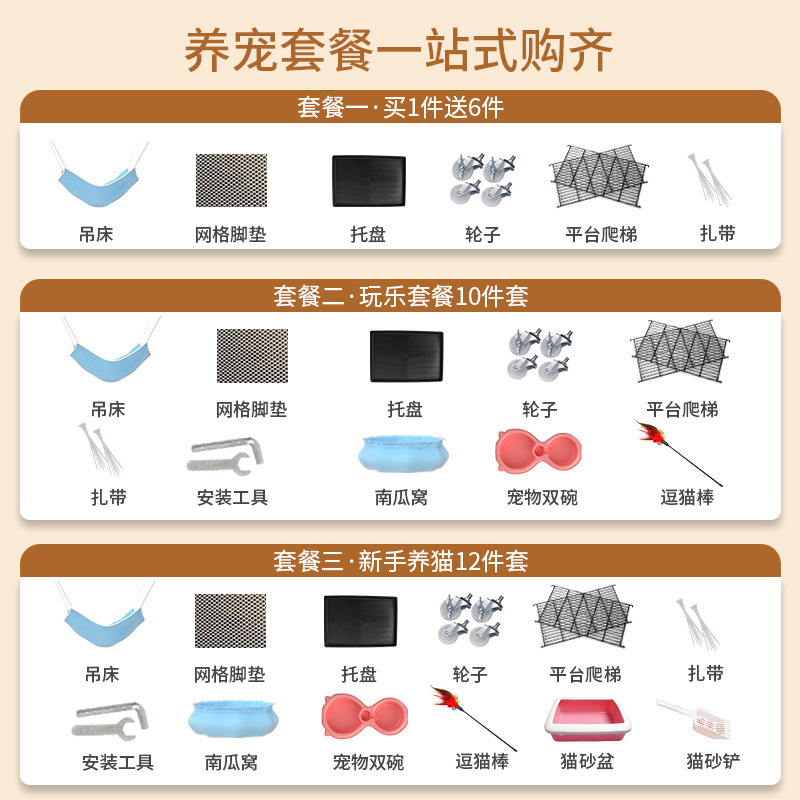 养宠套餐一站式购齐

套餐一·买1件送6件

吊床 网格脚垫 托盘 轮子 平台爬梯 扎带

套餐二·玩乐套餐10件套

吊床 网格脚垫 托盘 轮子 平台爬梯

扎带 安装工具 南瓜窝 宠物双碗 逗猫棒

套餐三·新手养猫12件套

吊床 网格脚垫 托盘 轮子 平台爬梯 扎带

安装工具 南瓜窝 宠物双碗 逗猫棒 猫砂盆 猫砂铲