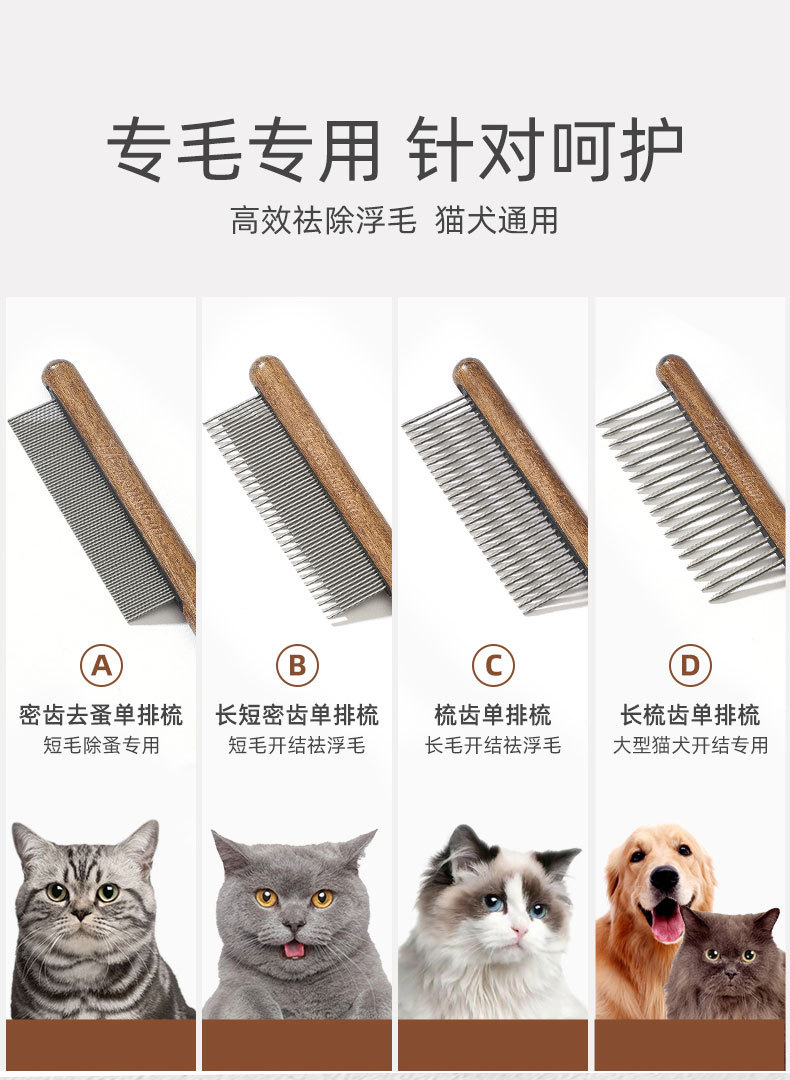 专毛专用 针对呵护

高效祛除浮毛 猫犬通用

A
密齿去蚤单排梳
短毛除蚤专用

B
长短密齿单排梳
短毛开结祛浮毛

C
梳齿单排梳
长毛开结祛浮毛

D
长梳齿单排梳
大型猫犬开结专用