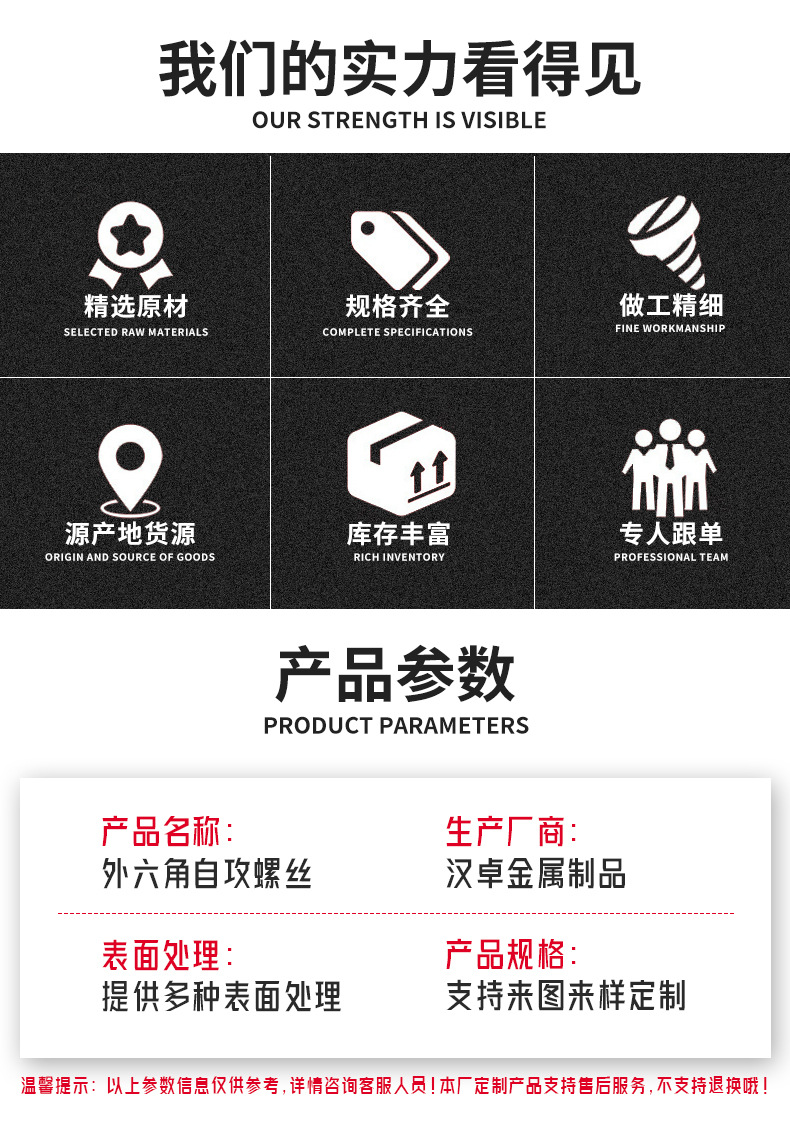 我们的实力看得见
OUR STRENGTH IS VISIBLE

精选原材
SELECTED RAW MATERIALS

规格齐全
COMPLETE SPECIFICATIONS

做工精细
FINE WORKMANSHIP

源产地货源
ORIGIN AND SOURCE OF GOODS

库存丰富
RICH INVENTORY

专人跟单
PROFESSIONAL TEAM

产品参数
PRODUCT PARAMETERS

产品名称:
外六角自攻螺丝

生产厂商:
汉卓金属制品

表面处理:
提供多种表面处理

产品规格:
支持来图来样定制

温馨提示:以上参数信息仅供参考,详情咨询客服人员!本厂定制产品支持售后服务,不支持退换哦!