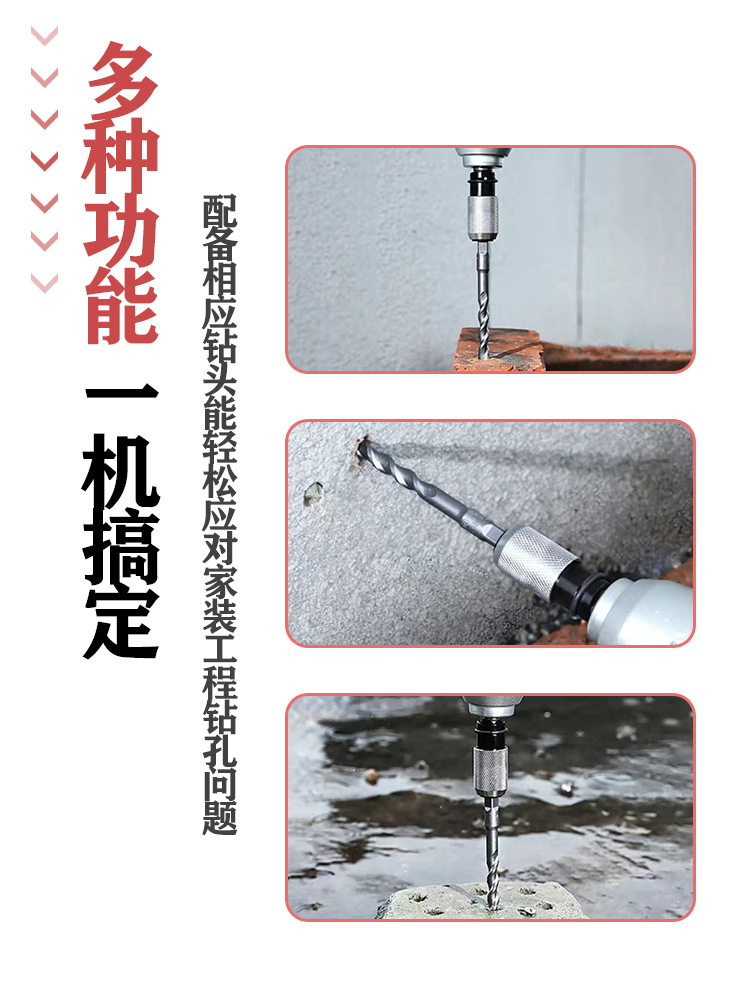 多种功能
一机搞定

配备相应钻头能轻松应对家装工程钻孔问题