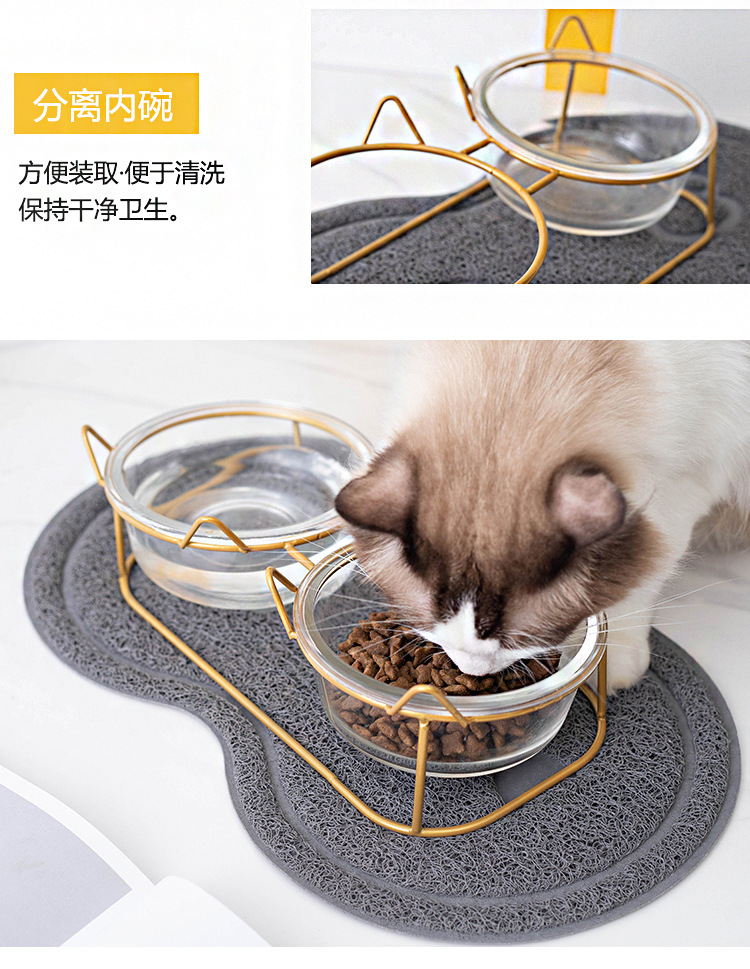 分离内碗

方便装取·便于清洗
保持干净卫生。