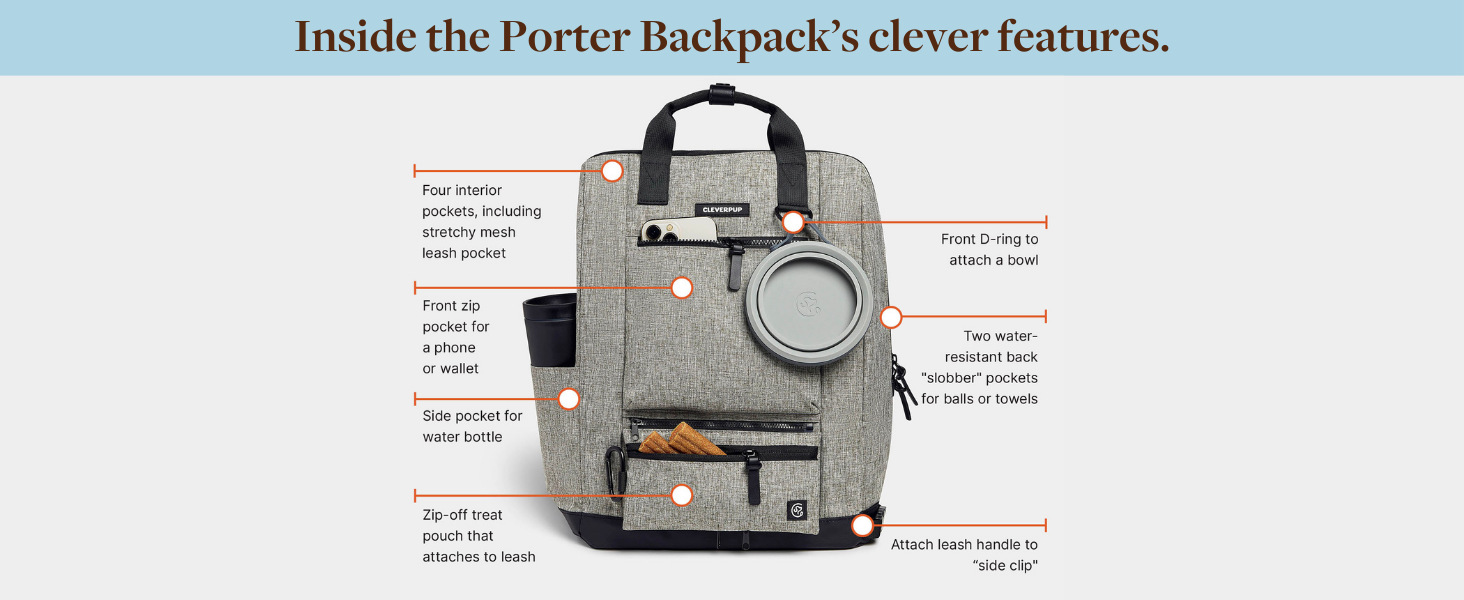 Inside the Porter Backpack's clever features.

Four interior pockets, including stretchy mesh leash pocket

Front zip pocket for a phone or wallet

Side pocket for water bottle

Zip-off treat pouch that attaches to leash

CLEVERPUP

Front D-ring to attach a bowl

Two water-resistant back "slobber" pockets for balls or towels

Attach leash handle to "side clip"