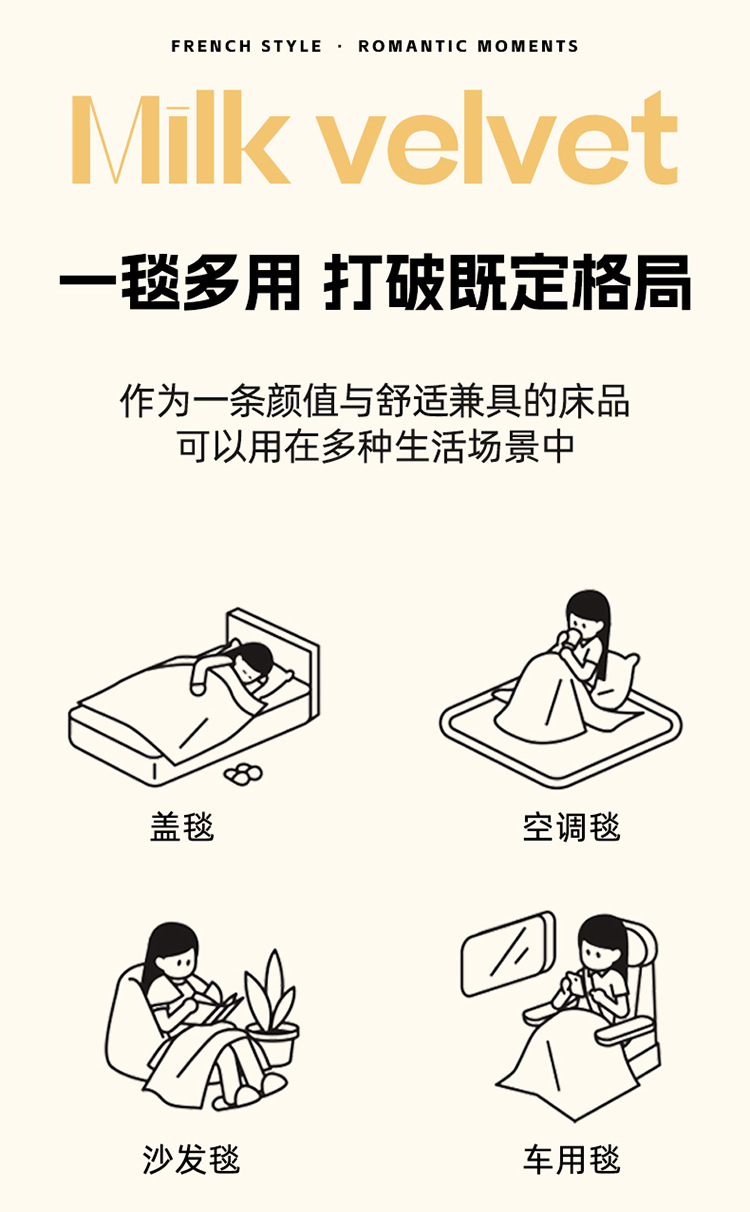 FRENCH STYLE · ROMANTIC MOMENTS

Milk velvet

一毯多用 打破既定格局

作为一条颜值与舒适兼具的床品
可以用在多种生活场景中

盖毯

空调毯

沙发毯

车用毯