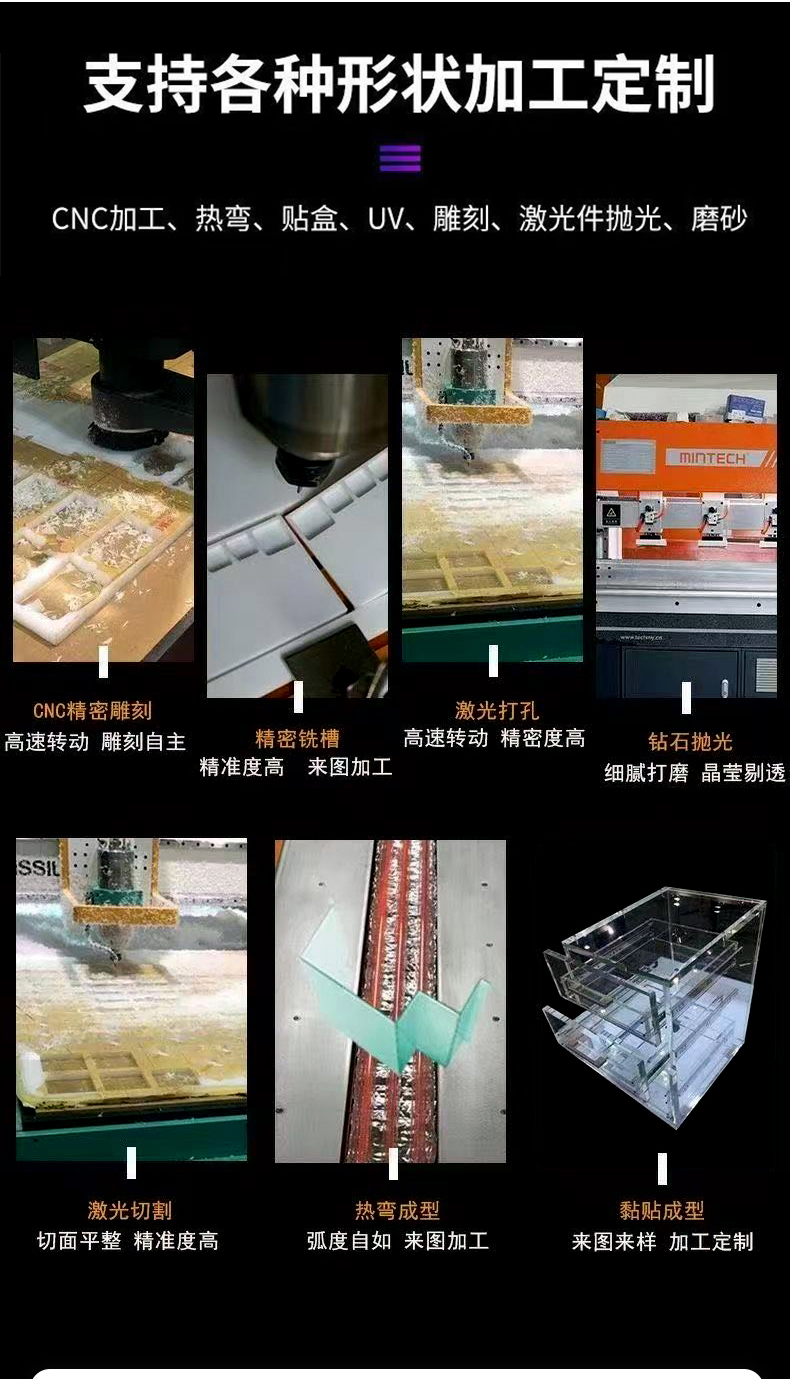 支持各种形状加工定制

CNC加工、热弯、贴盒、UV、雕刻、激光件抛光、磨砂

MINTECH

CNC精密雕刻
高速转动 雕刻自主

精密铣槽
精准度高 来图加工

激光打孔
高速转动 精密度高

钻石抛光
细腻打磨 晶莹剔透

激光切割
切面平整 精准度高

热弯成型
弧度自如 来图加工

黏贴成型
来图来样 加工定制