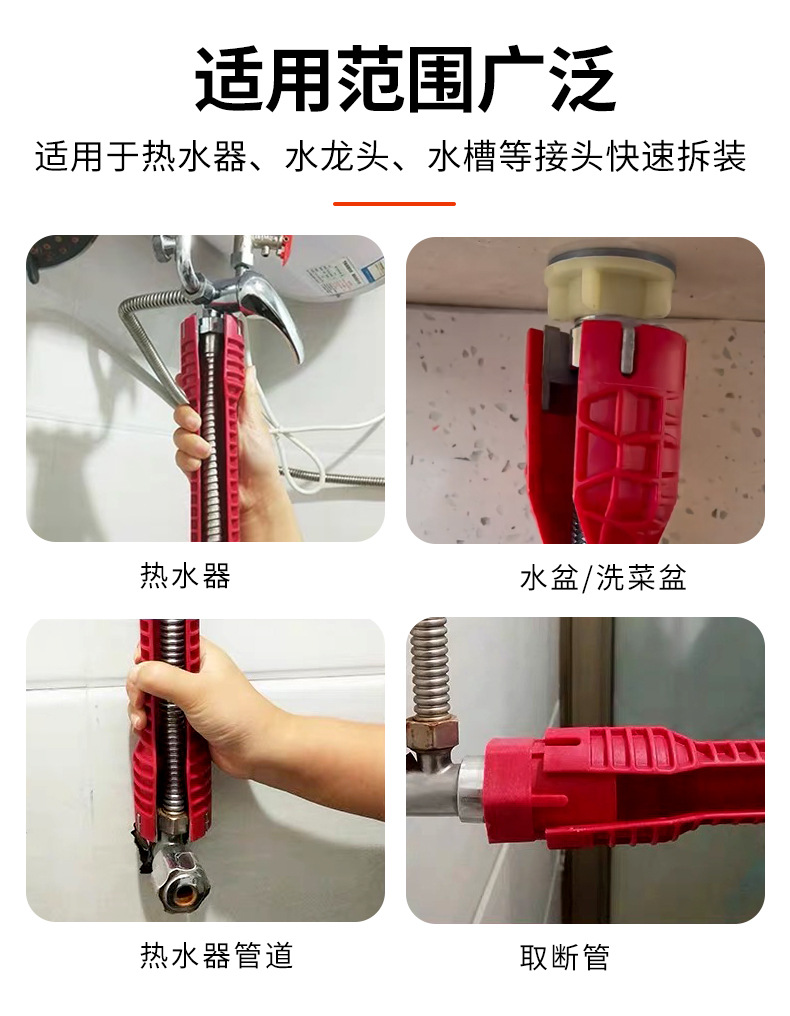 适用范围广泛

适用于热水器、水龙头、水槽等接头快速拆装

热水器

水盆/洗菜盆

热水器管道

取断管