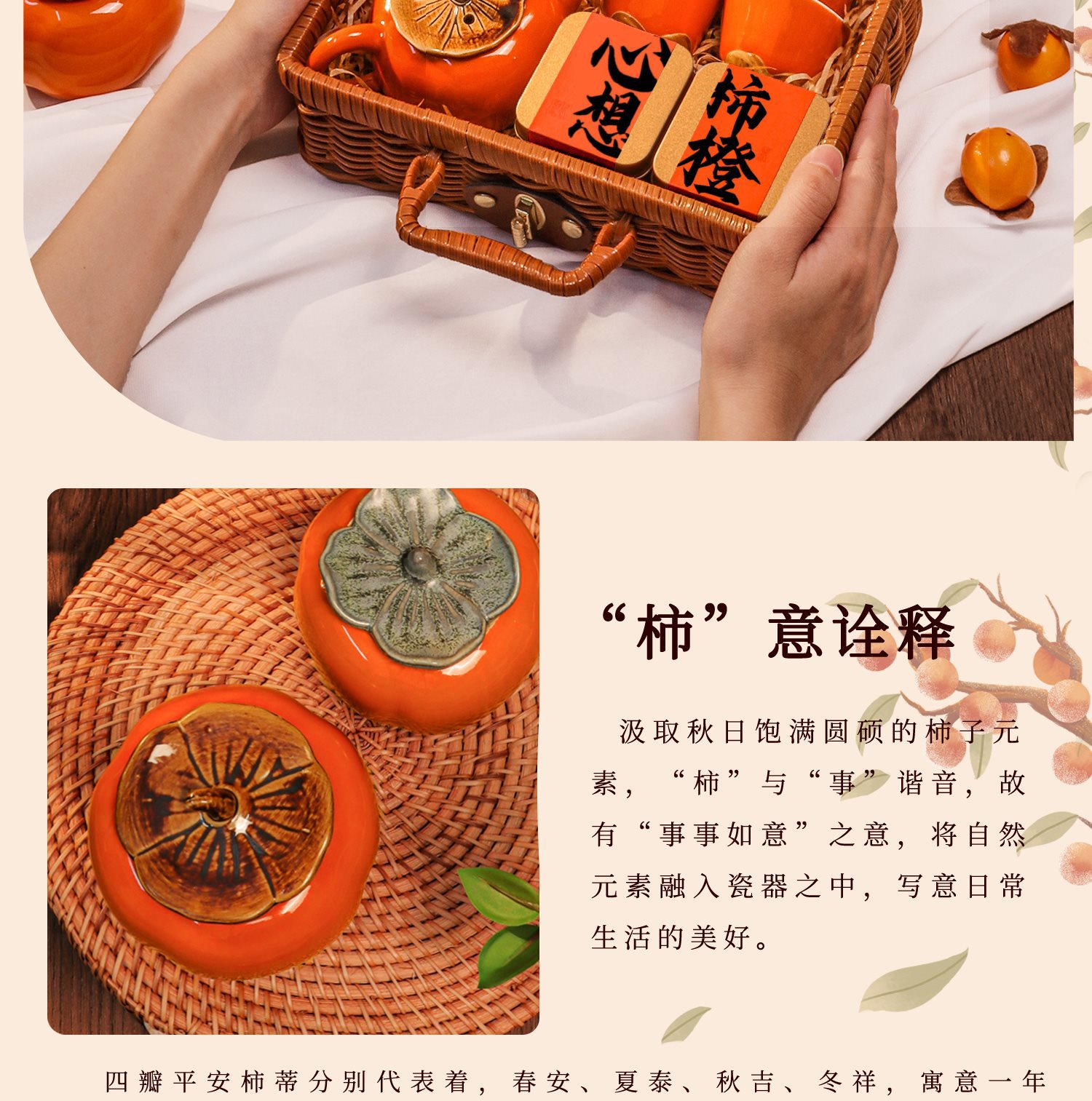 心想

柿橙

“柿”意诠释

汲取秋日饱满圆硕的柿子元素，“柿”与“事”谐音，故有“事事如意”之意，将自然元素融入瓷器之中，写意日常生活的美好。

四瓣平安柿蒂分别代表着，春安、夏泰、秋吉、冬祥，寓意一年