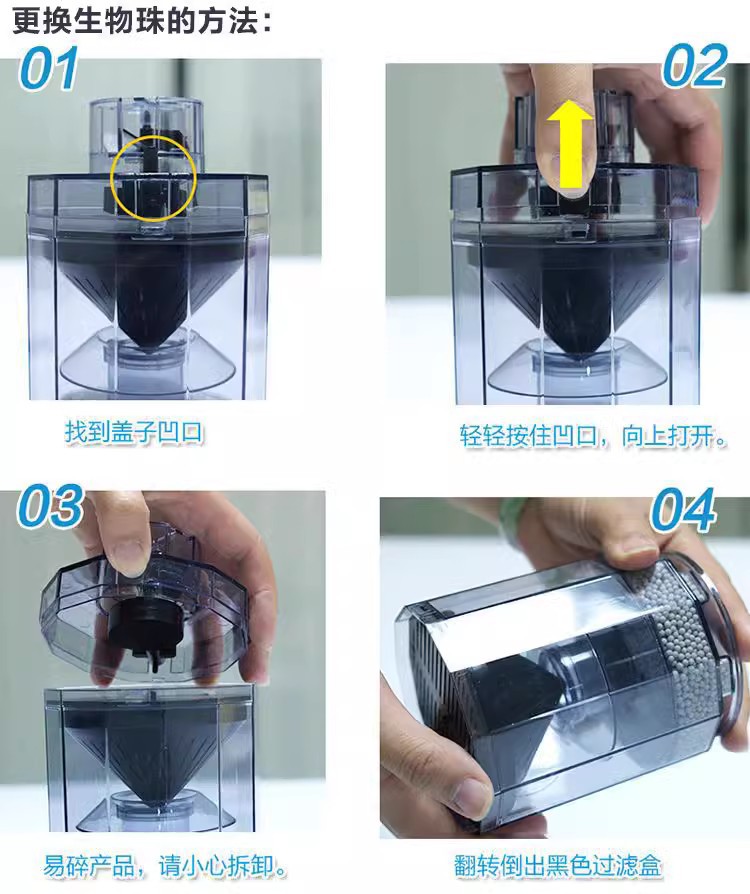 更换生物珠的方法：

01

找到盖子凹口

02

轻轻按住凹口，向上打开。

03

易碎产品，请小心拆卸。

04

翻转倒出黑色过滤盒