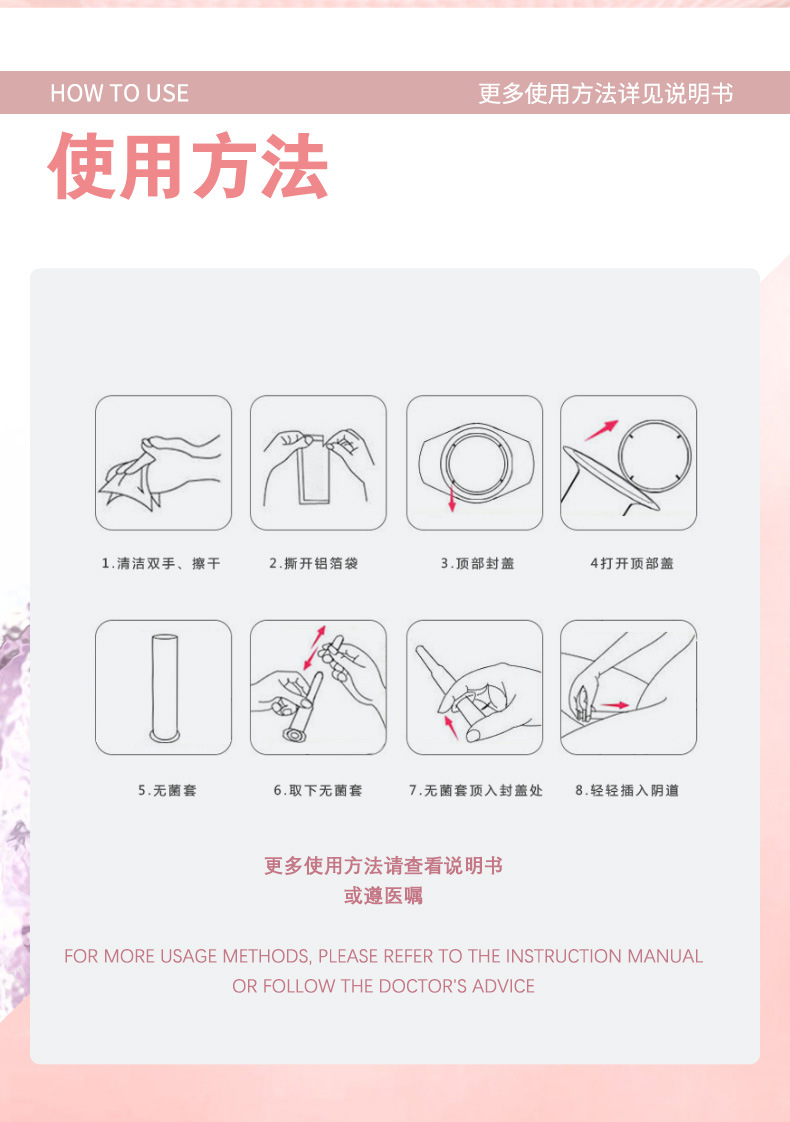 HOW TO USE

更多使用方法详见说明书

使用方法

1.清洁双手、擦干

2.撕开铝箔袋

3.顶部封盖

4打开顶部盖

5.无菌套

6.取下无菌套

7.无菌套顶入封盖处

8.轻轻插入阴道

更多使用方法请查看说明书
或遵医嘱

FOR MORE USAGE METHODS, PLEASE REFER TO THE INSTRUCTION MANUAL
OR FOLLOW THE DOCTOR'S ADVICE