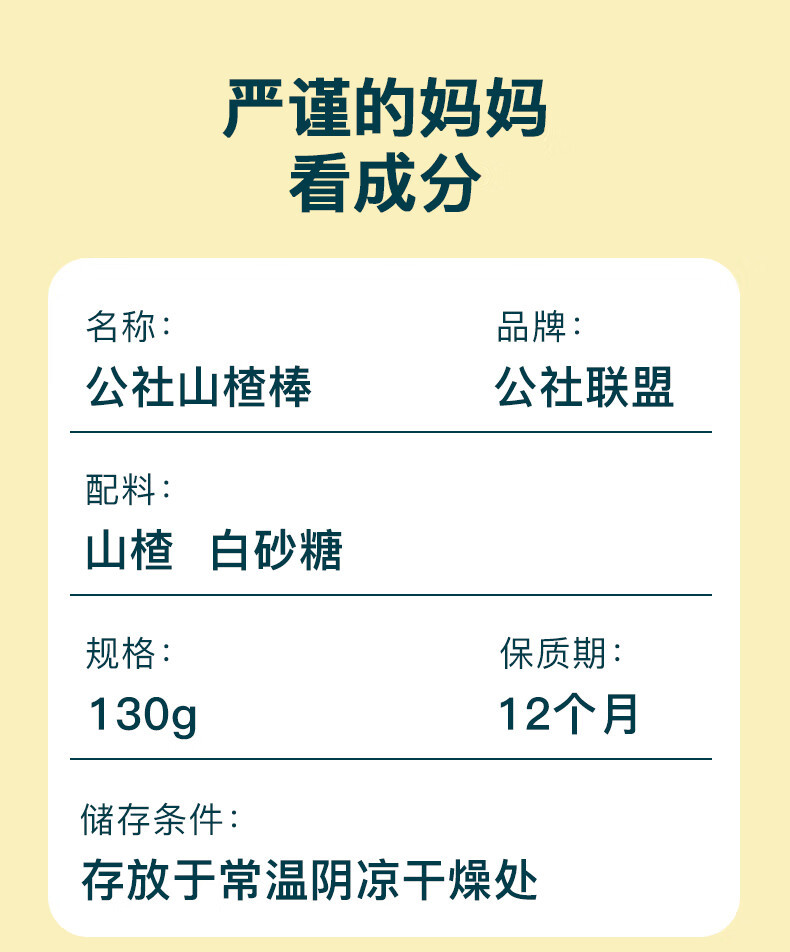 严谨的妈妈
看成分

名称:
公社山楂棒

品牌:
公社联盟

配料:
山楂 白砂糖

规格:
130g

保质期:
12个月

储存条件:
存放于常温阴凉干燥处