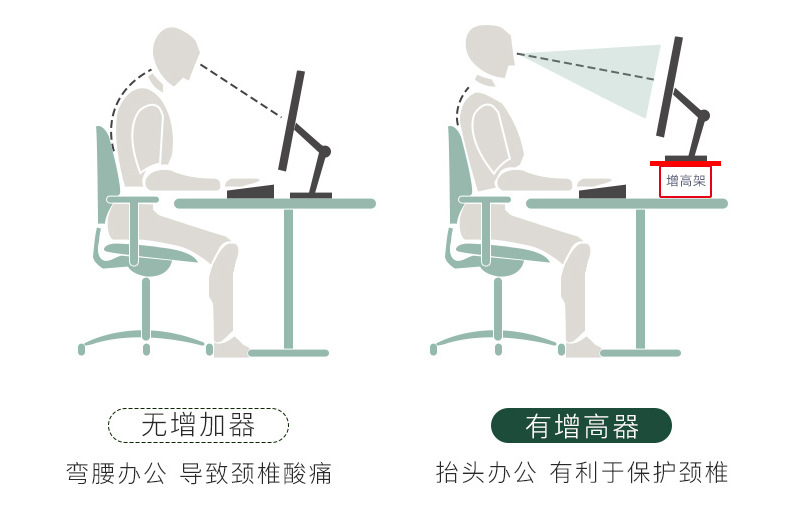 增高架

无增加器

弯腰办公 导致颈椎酸痛

有增高器

抬头办公 有利于保护颈椎