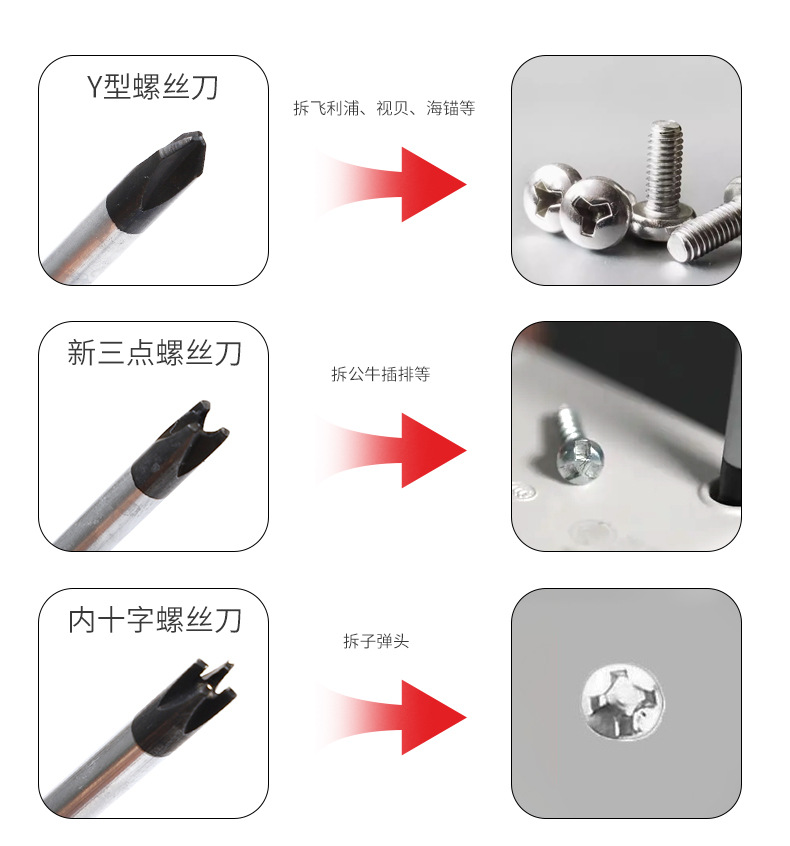 Y型螺丝刀

拆飞利浦、视贝、海锚等

新三点螺丝刀

拆公牛插排等

内十字螺丝刀

拆子弹头