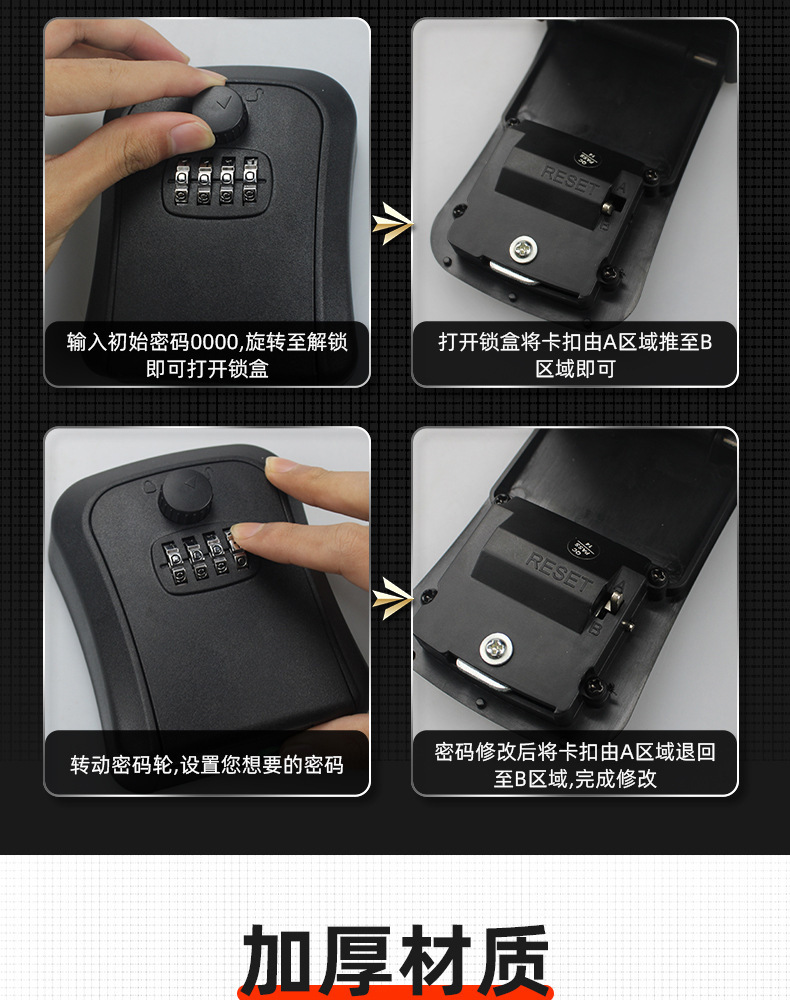 输入初始密码0000,旋转至解锁即可打开锁盒

RESET
A
B

打开锁盒将卡扣由A区域推至B区域即可

转动密码轮,设置您想要的密码

RESET
A
B

密码修改后将卡扣由A区域退回至B区域,完成修改

加厚材质