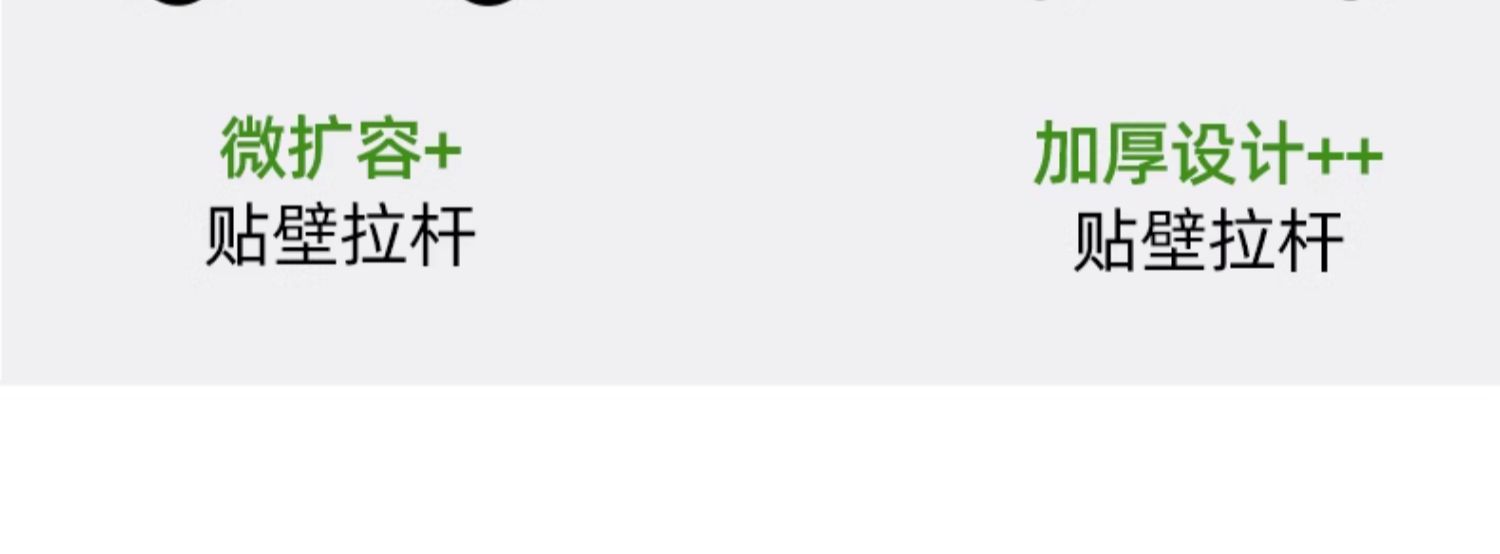 微扩容+
贴壁拉杆

加厚设计++
贴壁拉杆