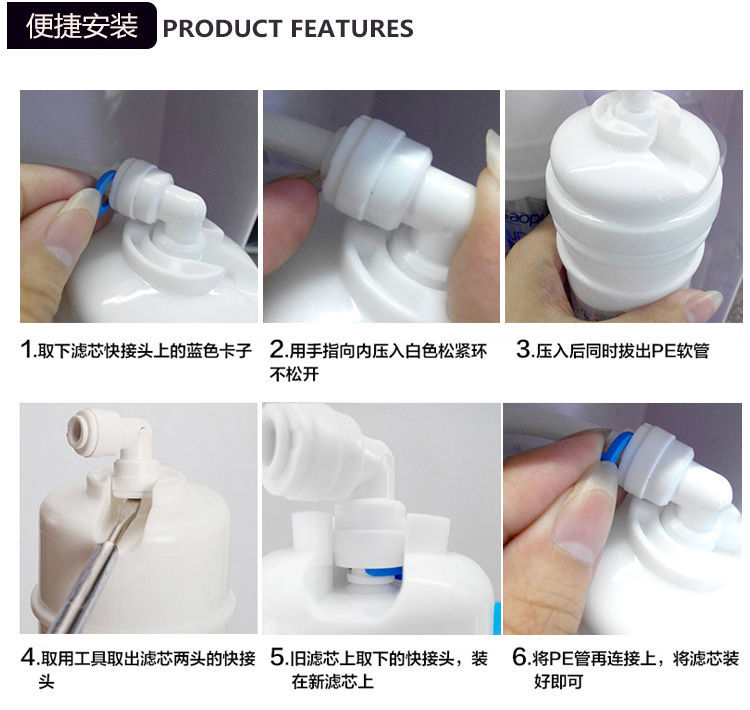 便捷安装 PRODUCT FEATURES

1.取下滤芯快接头上的蓝色卡子

2.用手指向内压入白色松紧环不松开

3.压入后同时拔出PE软管

4.取用工具取出滤芯两头的快接头

5.旧滤芯上取下的快接头，装在新滤芯上

6.将PE管再连接上，将滤芯装好即可