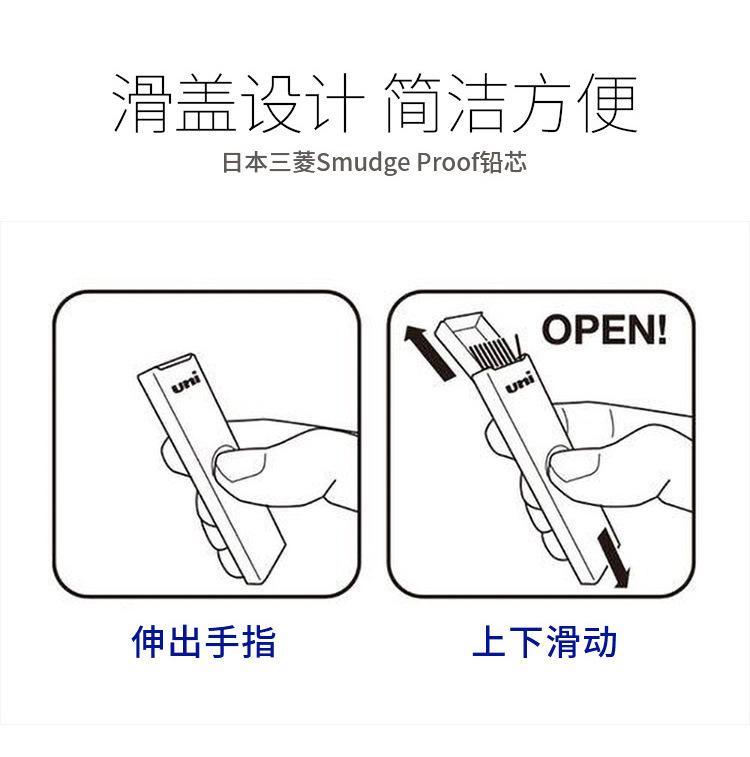 滑盖设计 简洁方便

日本三菱Smudge Proof铅芯

uni

伸出手指

OPEN!

uni

上下滑动