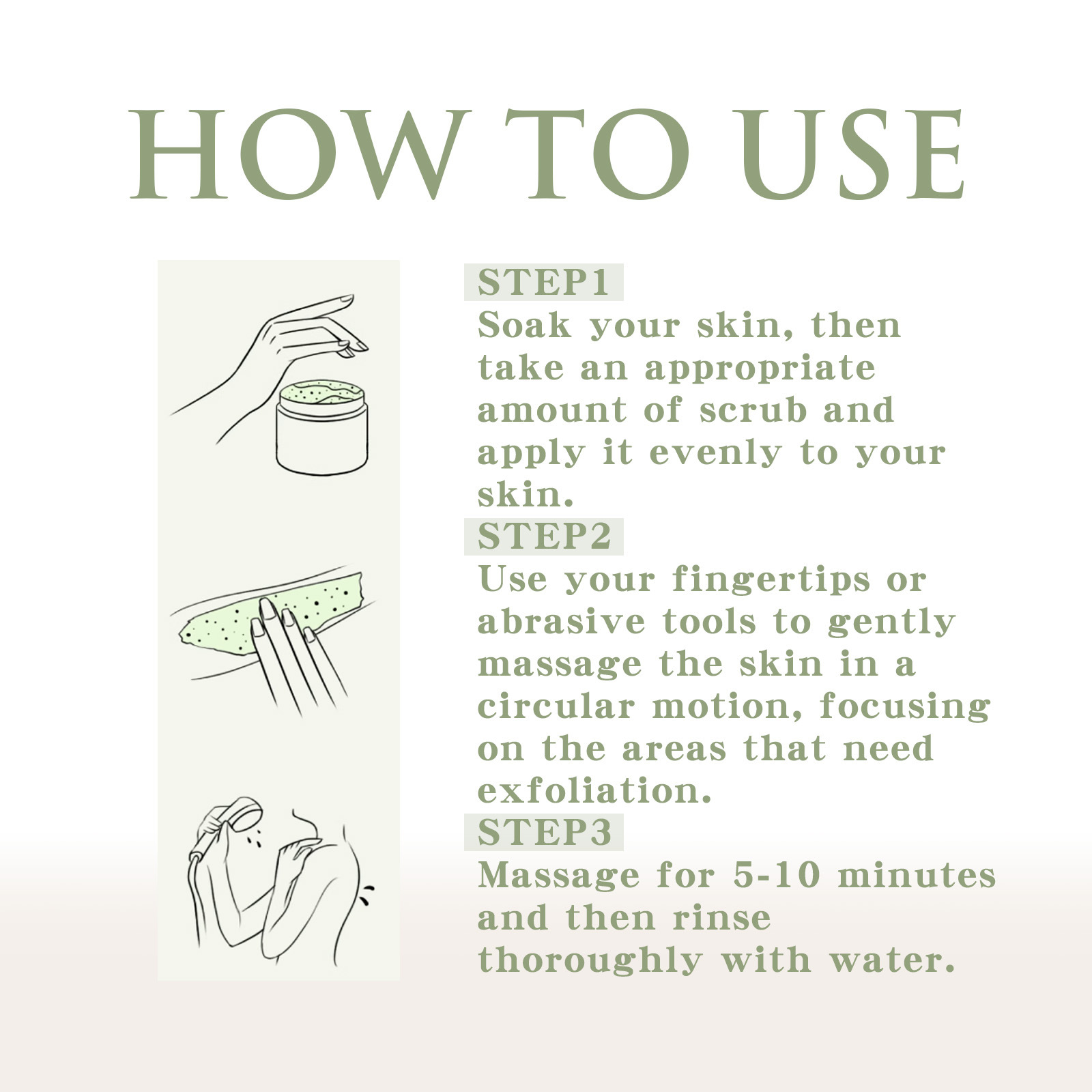 HOW TO USE

STEP1
Soak your skin, then take an appropriate amount of scrub and apply it evenly to your skin.

STEP2
Use your fingertips or abrasive tools to gently massage the skin in a circular motion, focusing on the areas that need exfoliation.

STEP3
Massage for 5-10 minutes and then rinse thoroughly with water.