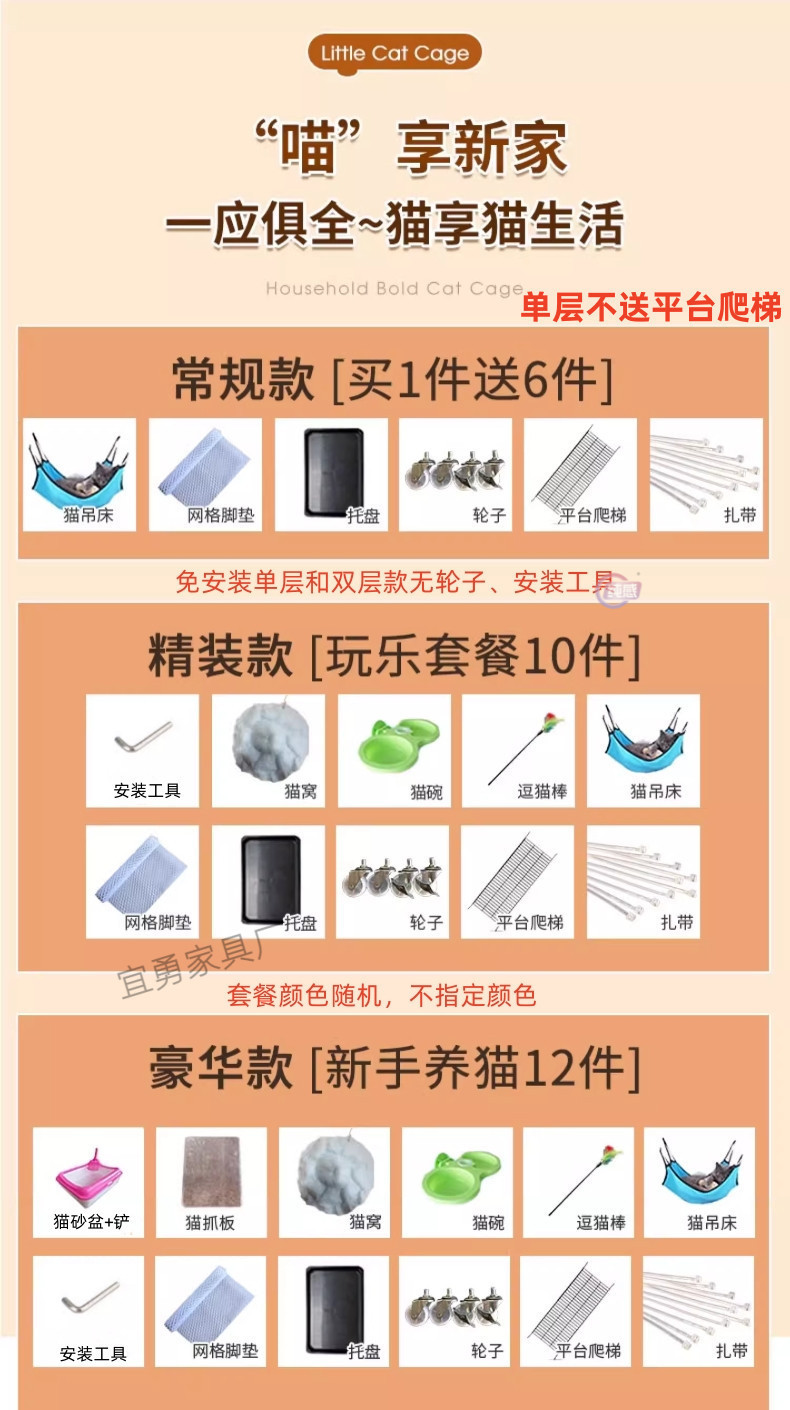 Little Cat Cage

“喵”享新家
一应俱全~猫享猫生活

Household Bold Cat Cage

单层不送平台爬梯

常规款 [买1件送6件]

猫吊床
网格脚垫
托盘
轮子
平台爬梯
扎带

免安装单层和双层款无轮子、安装工具

精装款 [玩乐套餐10件]

安装工具
猫窝
猫碗
逗猫棒
猫吊床
网格脚垫
托盘
轮子
平台爬梯
扎带

宜勇家具厂

套餐颜色随机，不指定颜色

豪华款 [新手养猫12件]

猫砂盆+铲
猫抓板
猫窝
猫碗
逗猫棒
猫吊床
安装工具
网格脚垫
托盘
轮子
平台爬梯
扎带