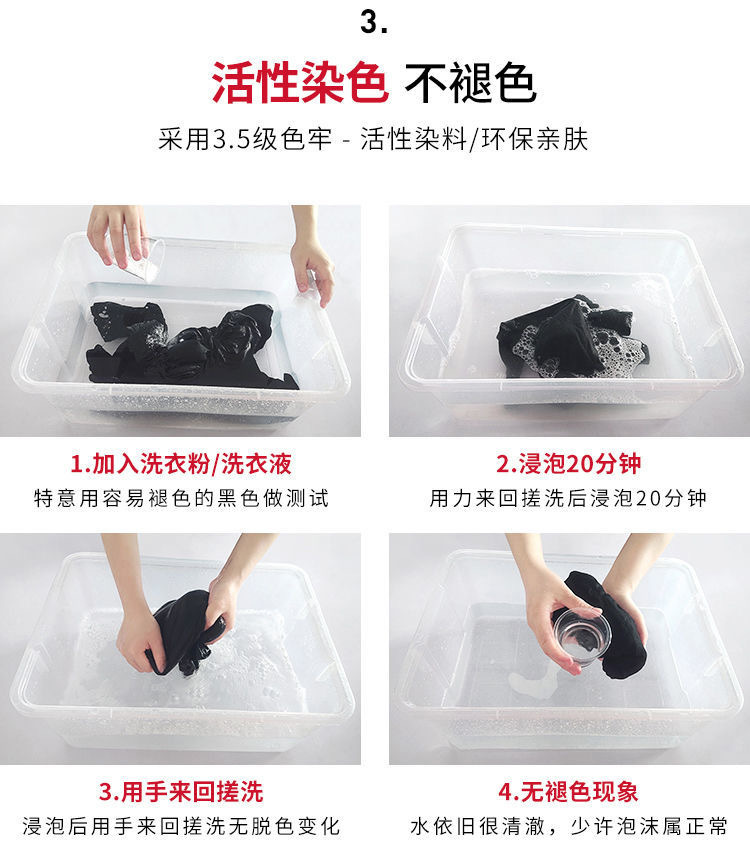 3.

活性染色 不褪色

采用3.5级色牢 - 活性染料/环保亲肤

1.加入洗衣粉/洗衣液

特意用容易褪色的黑色做测试

2.浸泡20分钟

用力来回搓洗后浸泡20分钟

3.用手来回搓洗

浸泡后用手来回搓洗无脱色变化

4.无褪色现象

水依旧很清澈，少许泡沫属正常