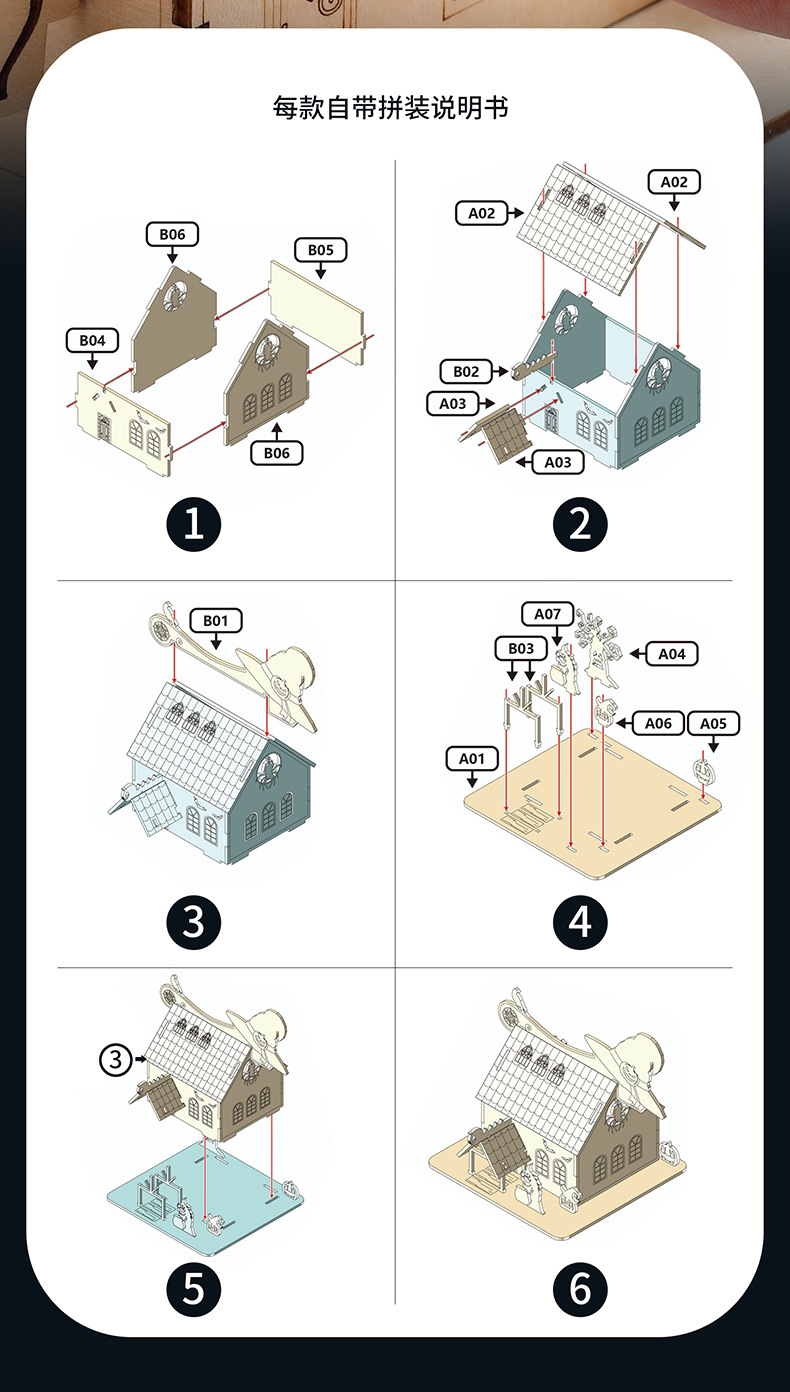 每款自带拼装说明书

B06
B05
B04
B06

1

A02
A02
B02
A03
A03

2

B01

3

A07
B03
A04
A06
A05
A01

4

3

5

6