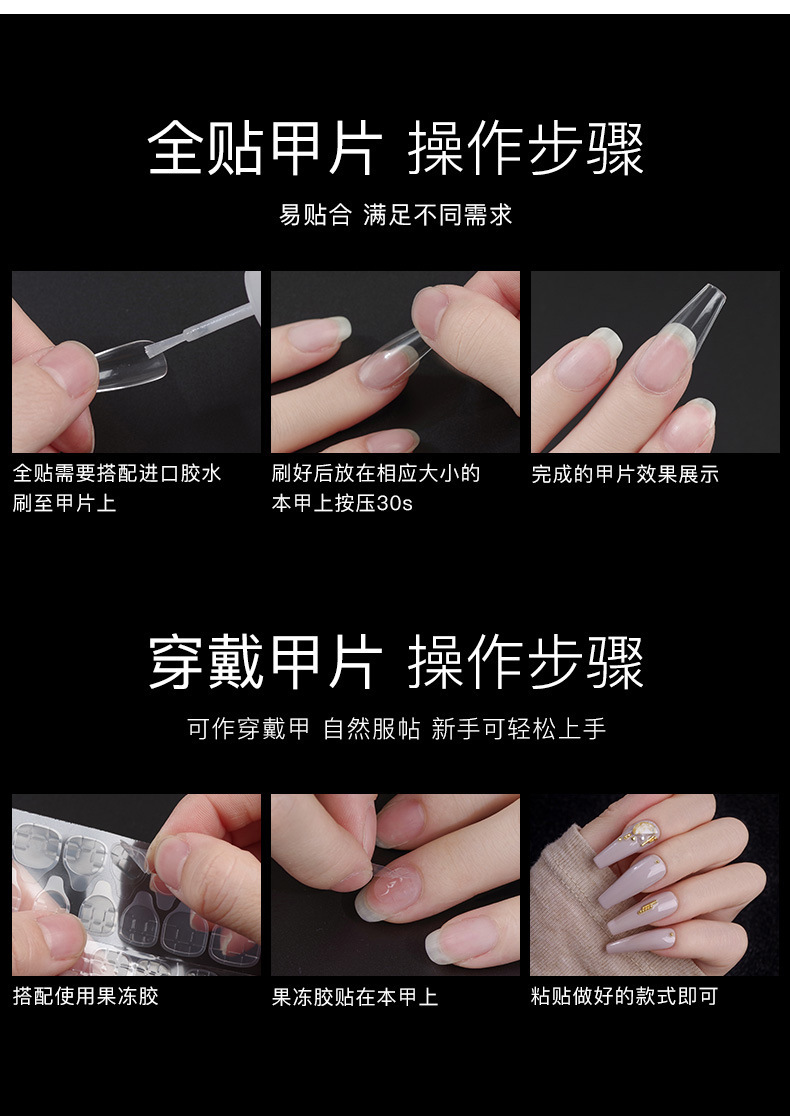 全贴甲片 操作步骤

易贴合 满足不同需求

全贴需要搭配进口胶水刷至甲片上

刷好后放在相应大小的本甲上按压30s

完成的甲片效果展示

穿戴甲片 操作步骤

可作穿戴甲 自然服帖 新手可轻松上手

搭配使用果冻胶

果冻胶贴在本甲上

粘贴做好的款式即可