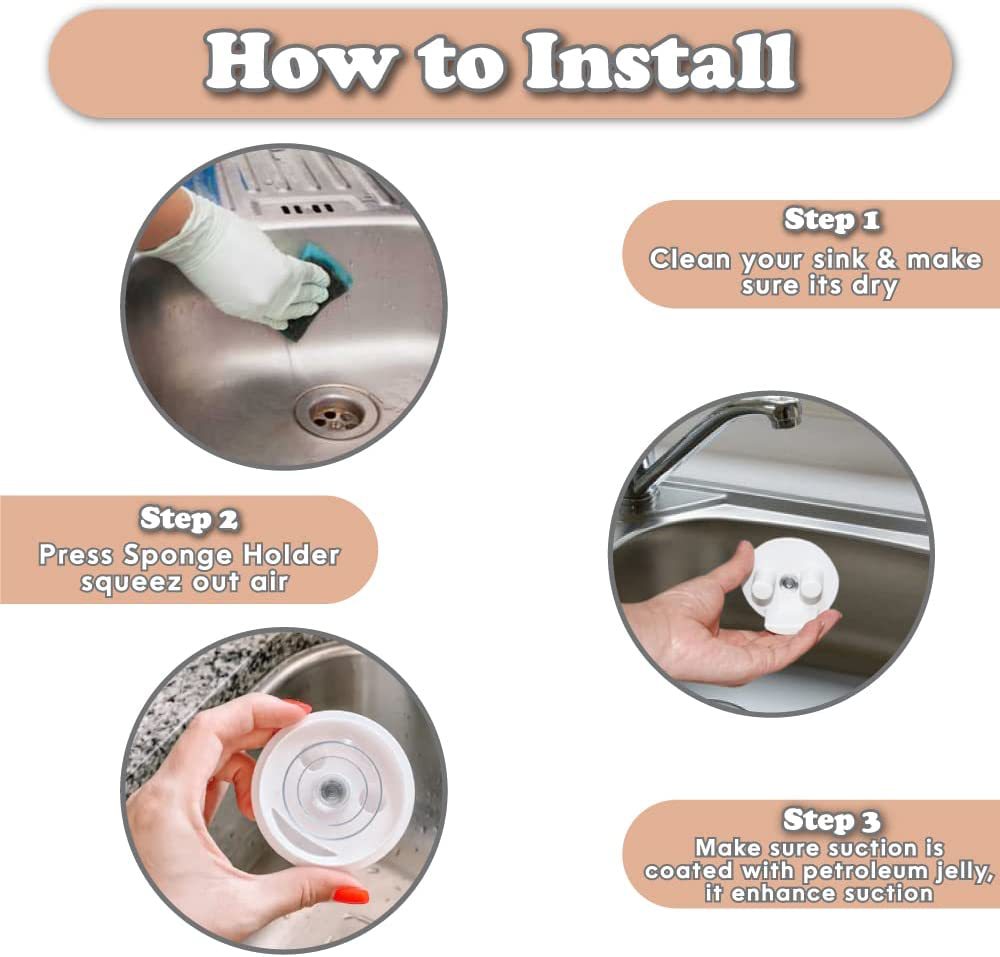 How to Install

Step 1
Clean your sink & make sure its dry

Step 2
Press Sponge Holder squeez out air

Step 3
Make sure suction is coated with petroleum jelly, it enhance suction