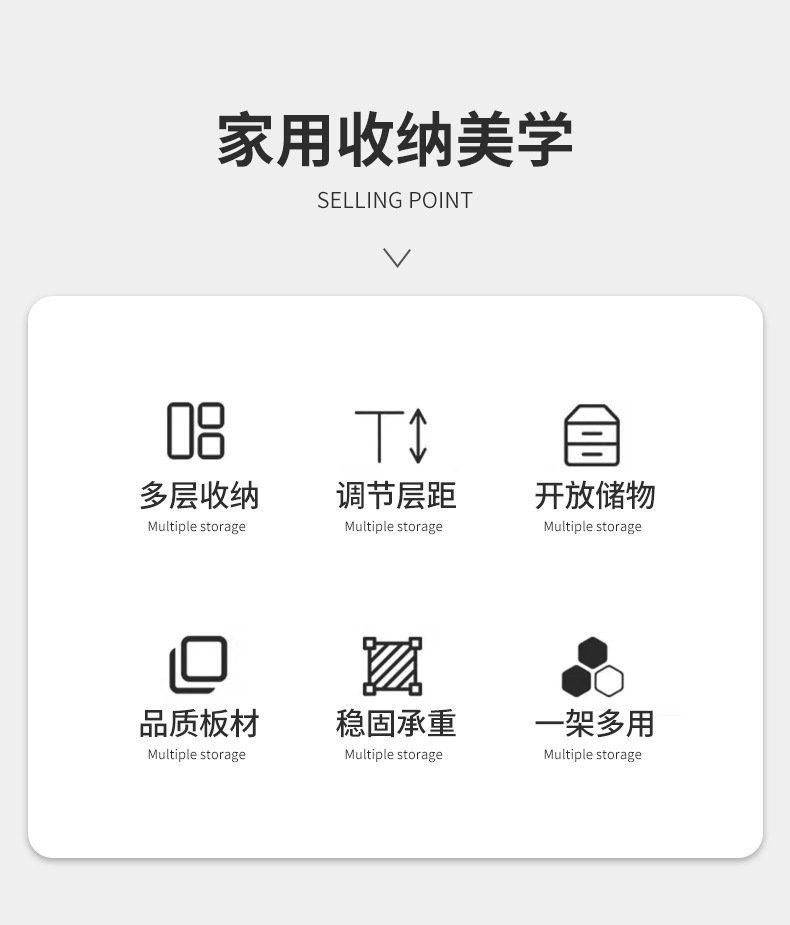 家用收纳美学

SELLING POINT

多层收纳
Multiple storage

调节层距
Multiple storage

开放储物
Multiple storage

品质板材
Multiple storage

稳固承重
Multiple storage

一架多用
Multiple storage