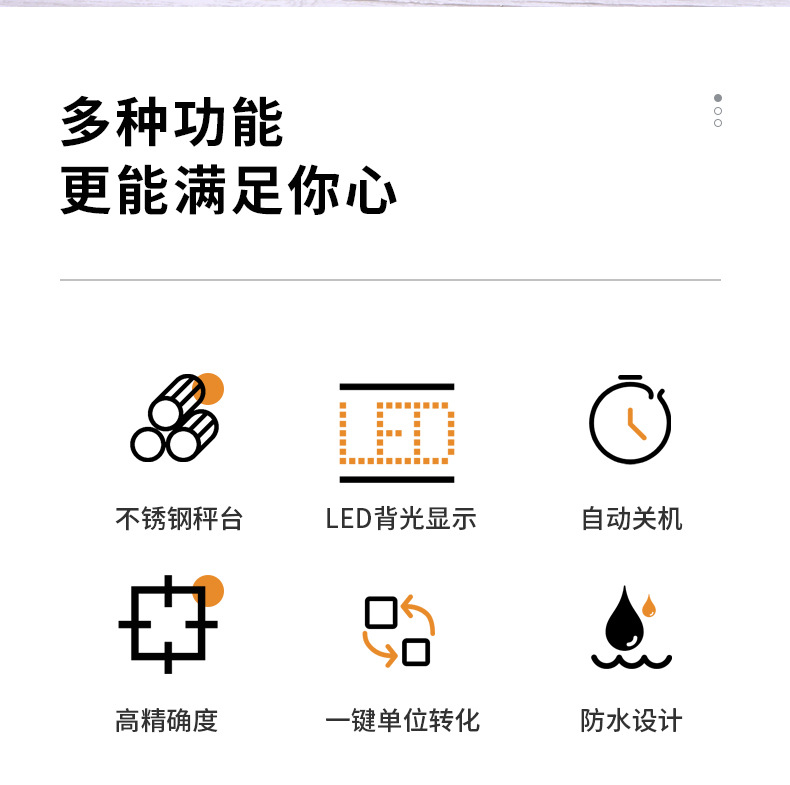 多种功能
更能满足你心

LED

不锈钢秤台

LED背光显示

自动关机

高精确度

一键单位转化

防水设计