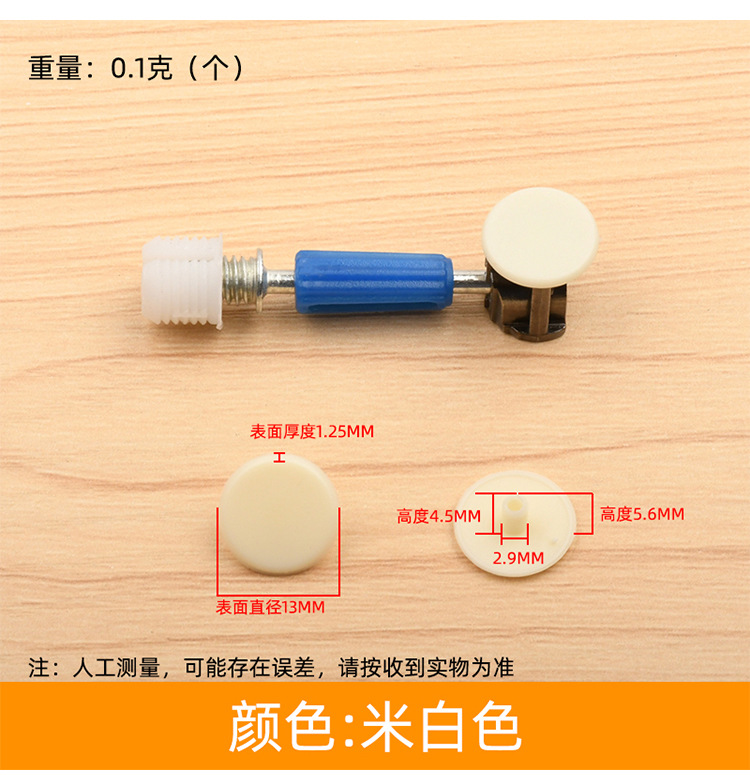 重量：0.1克（个）

表面厚度1.25MM

高度4.5MM

高度5.6MM

2.9MM

表面直径13MM

注：人工测量，可能存在误差，请按收到实物为准

颜色:米白色