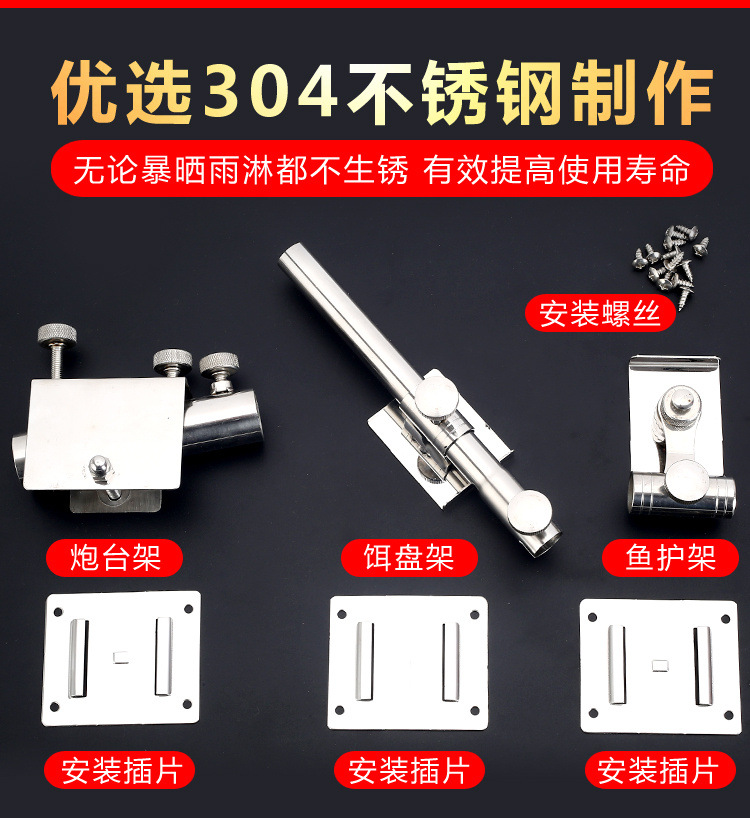 优选304不锈钢制作

无论暴晒雨淋都不生锈 有效提高使用寿命

安装螺丝

炮台架

饵盘架

鱼护架

安装插片

安装插片

安装插片