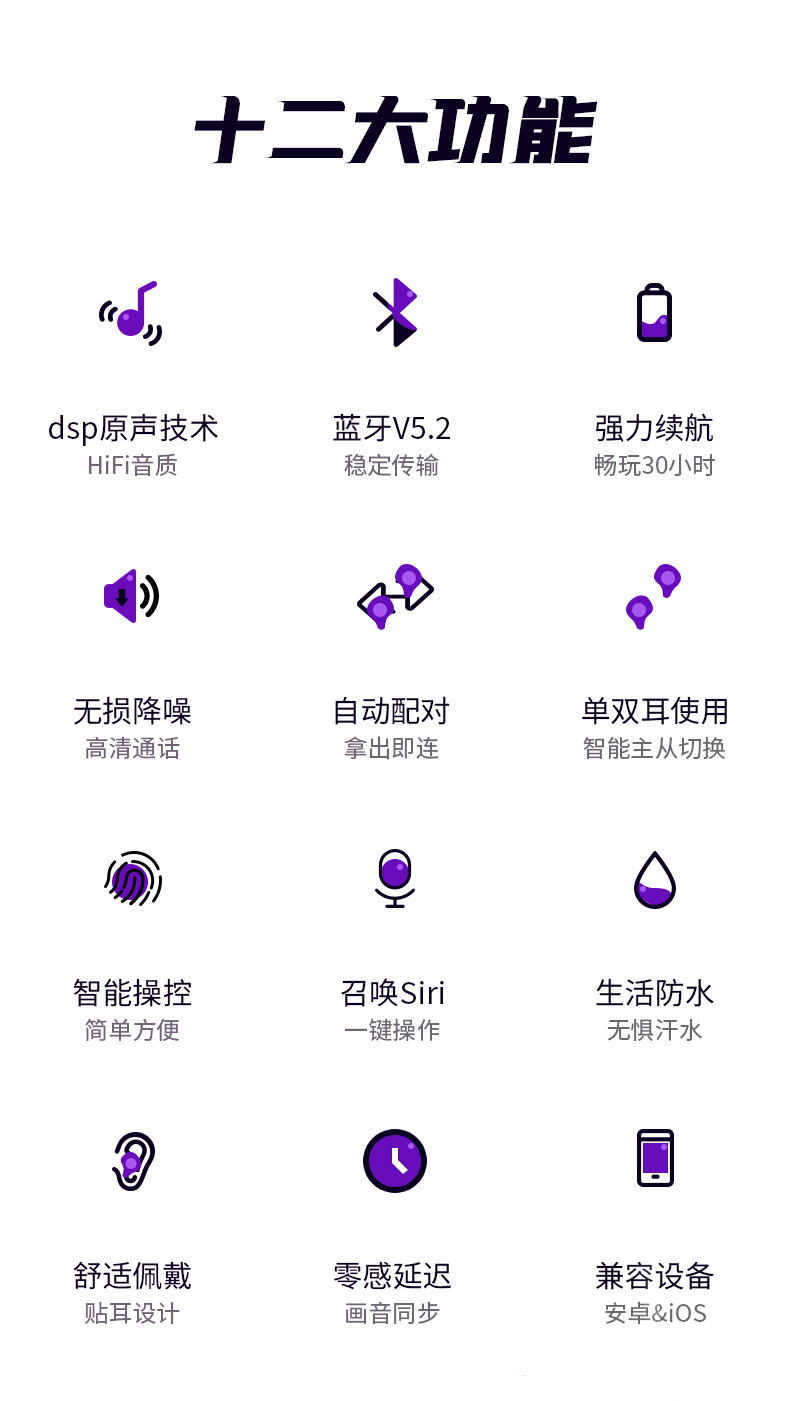 十二大功能

dsp原声技术
HiFi音质

蓝牙V5.2
稳定传输

强力续航
畅玩30小时

无损降噪
高清通话

自动配对
拿出即连

单双耳使用
智能主从切换

智能操控
简单方便

召唤Siri
一键操作

生活防水
无惧汗水

舒适佩戴
贴耳设计

零感延迟
画音同步

兼容设备
安卓&iOS