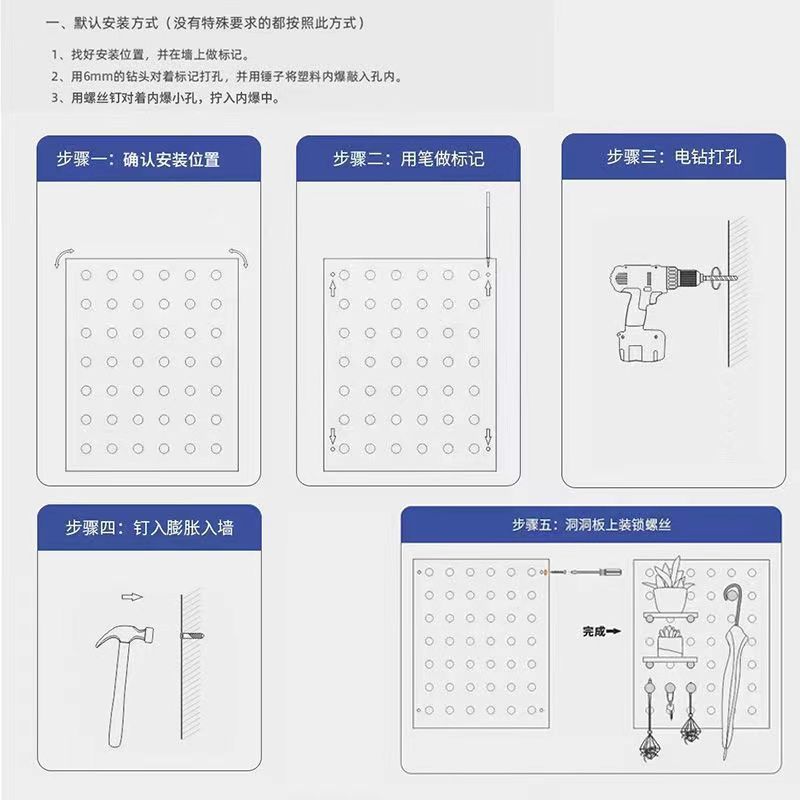 一、默认安装方式（没有特殊要求的都按照此方式）

1、找好安装位置，并在墙上做标记。
2、用6mm的钻头对着标记打孔，并用锤子将塑料内爆敲入孔内。
3、用螺丝钉对着内爆小孔，拧入内爆中。

步骤一：确认安装位置

步骤二：用笔做标记

步骤三：电钻打孔

步骤四：钉入膨胀入墙

步骤五：洞洞板上装锁螺丝

完成