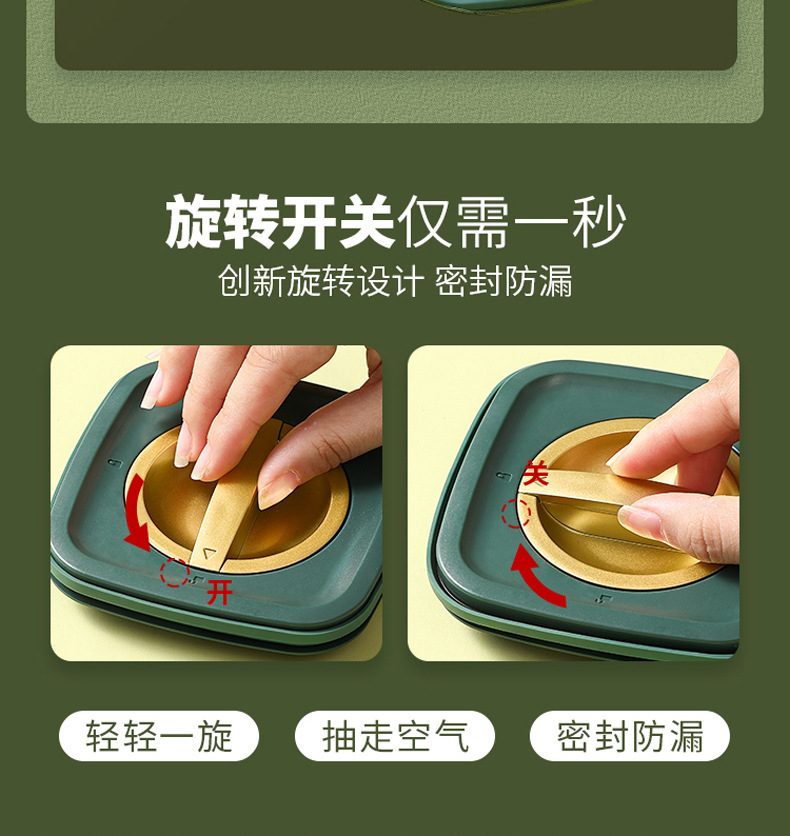 旋转开关仅需一秒
创新旋转设计 密封防漏

开

关

轻轻一旋

抽走空气

密封防漏