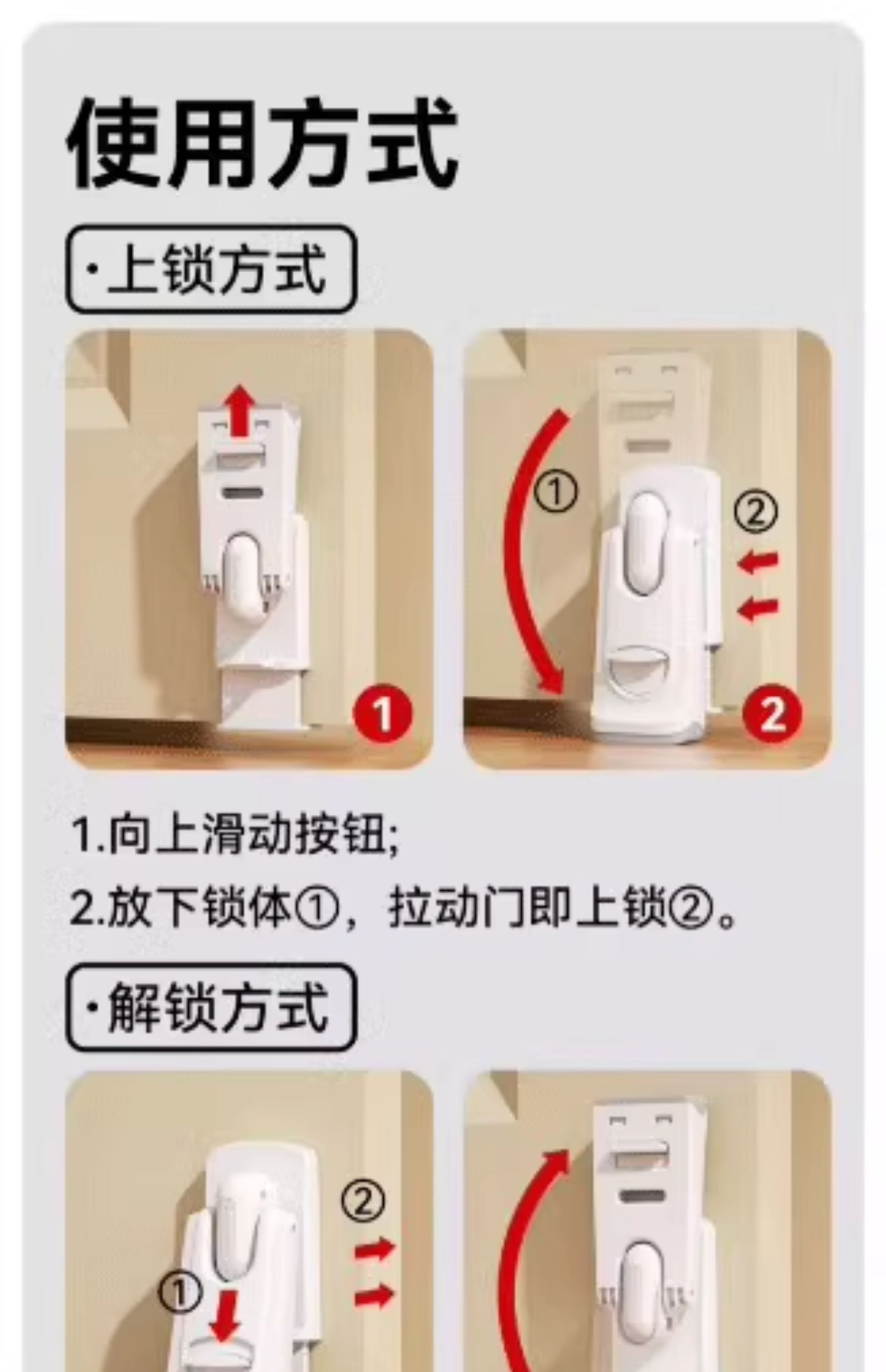 使用方式

·上锁方式

①

②

1

2

1.向上滑动按钮;

2.放下锁体①，拉动门即上锁②。

·解锁方式

②

①