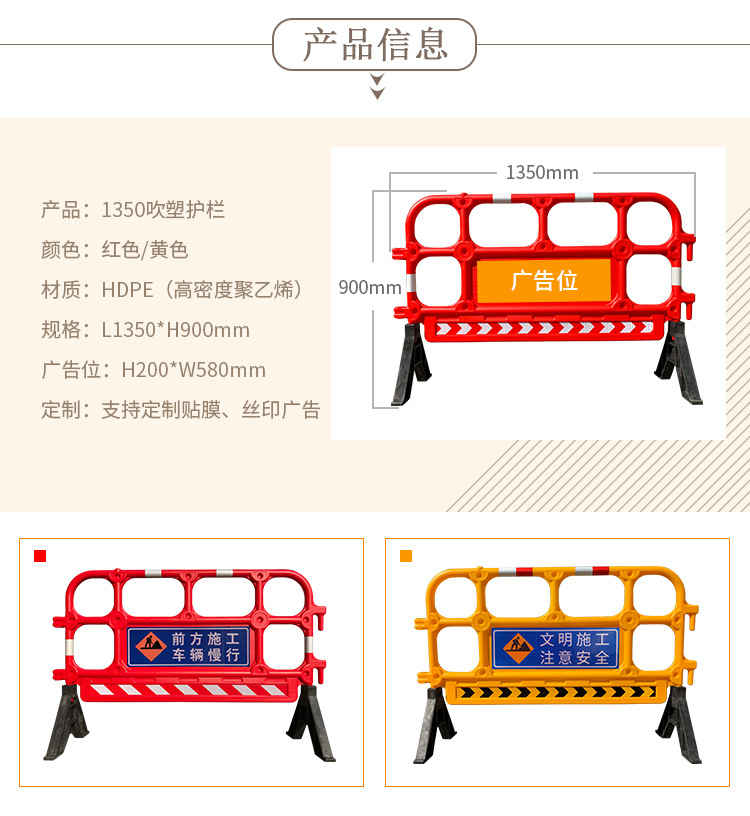 产品信息

产品：1350吹塑护栏

颜色：红色/黄色

材质：HDPE（高密度聚乙烯）

规格：L1350*H900mm

广告位：H200*W580mm

定制：支持定制贴膜、丝印广告

1350mm

900mm

广告位

前方施工
车辆慢行

文明施工
注意安全