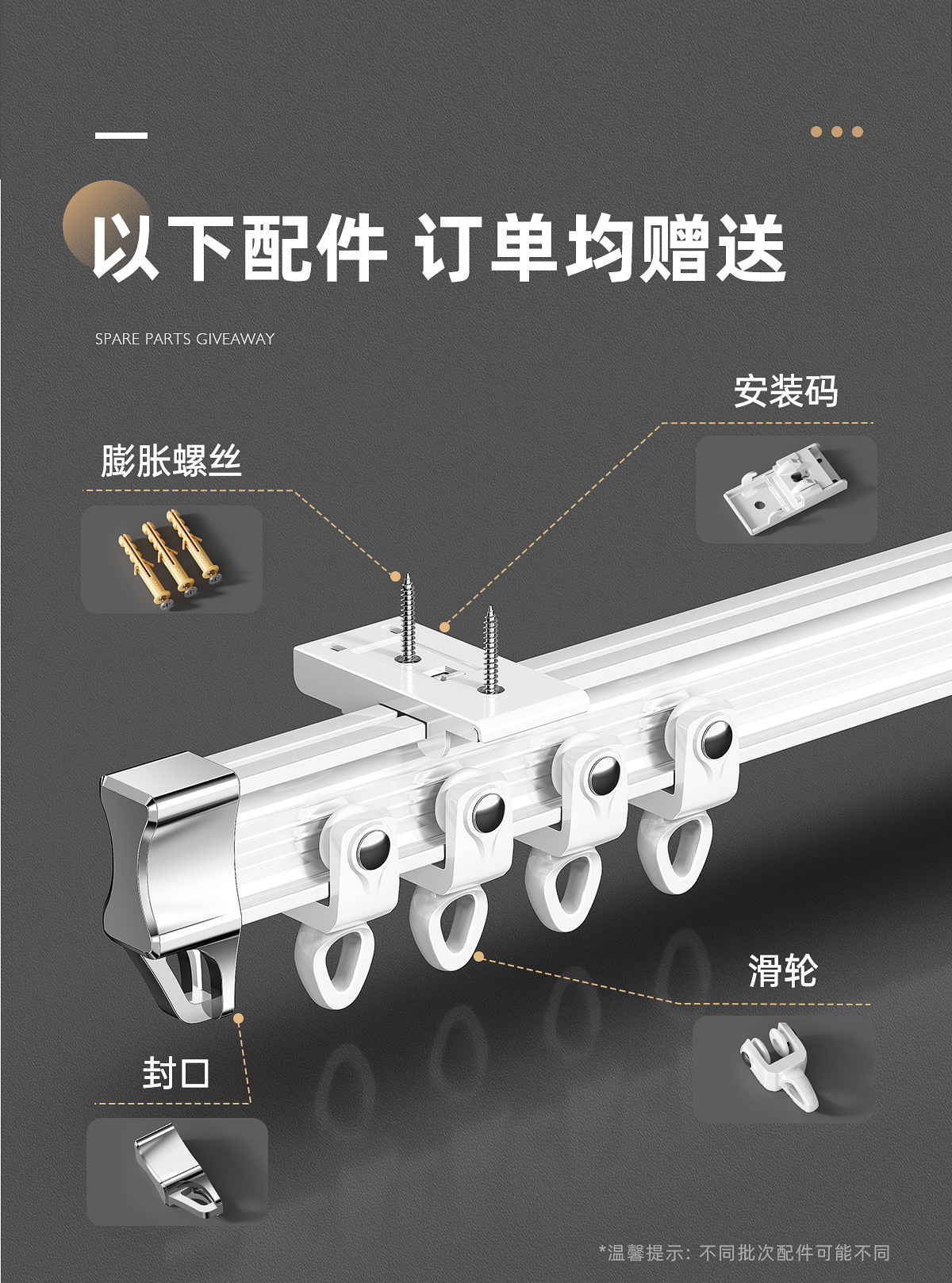 以下配件 订单均赠送

SPARE PARTS GIVEAWAY

安装码

膨胀螺丝

滑轮

封口

*温馨提示：不同批次配件可能不同