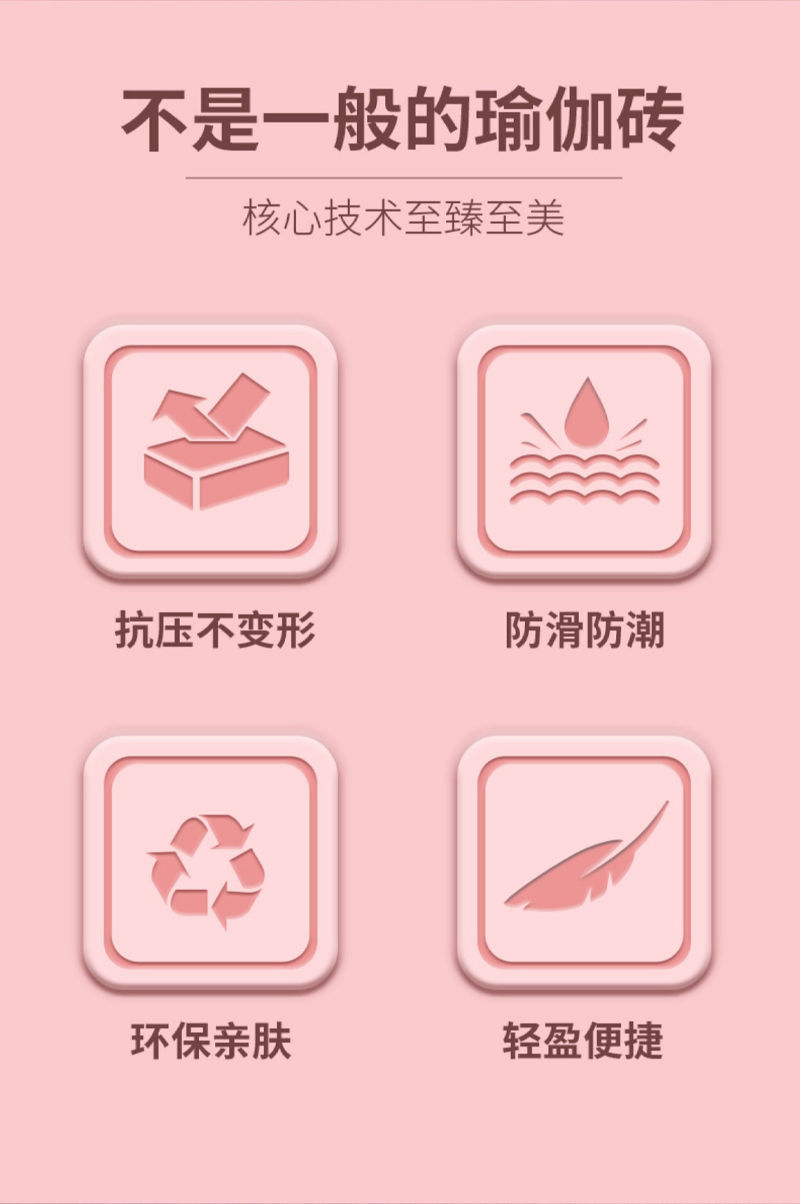 不是一般的瑜伽砖

核心技术至臻至美

抗压不变形

防滑防潮

环保亲肤

轻盈便捷