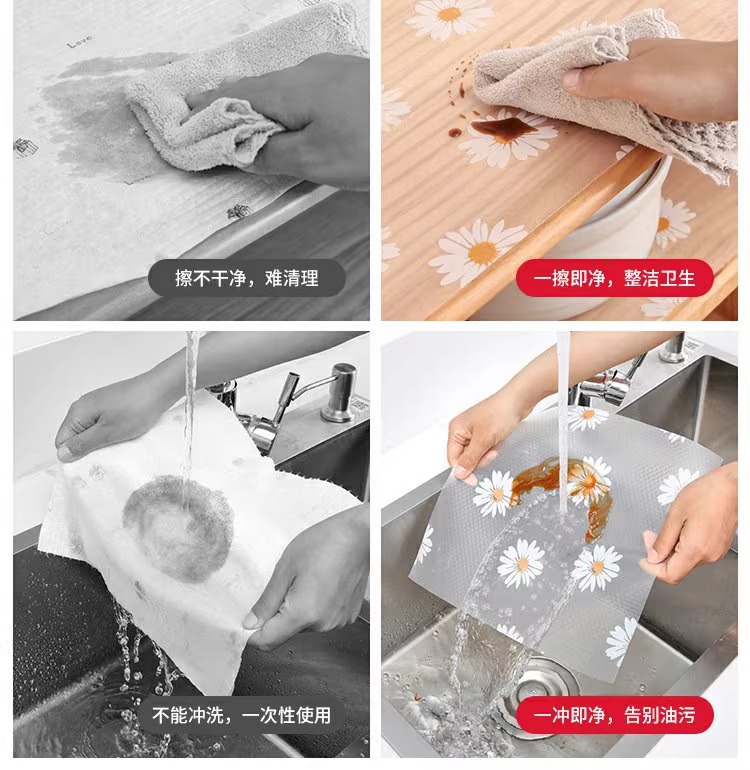 Love

擦不干净，难清理

一擦即净，整洁卫生

不能冲洗，一次性使用

一冲即净，告别油污