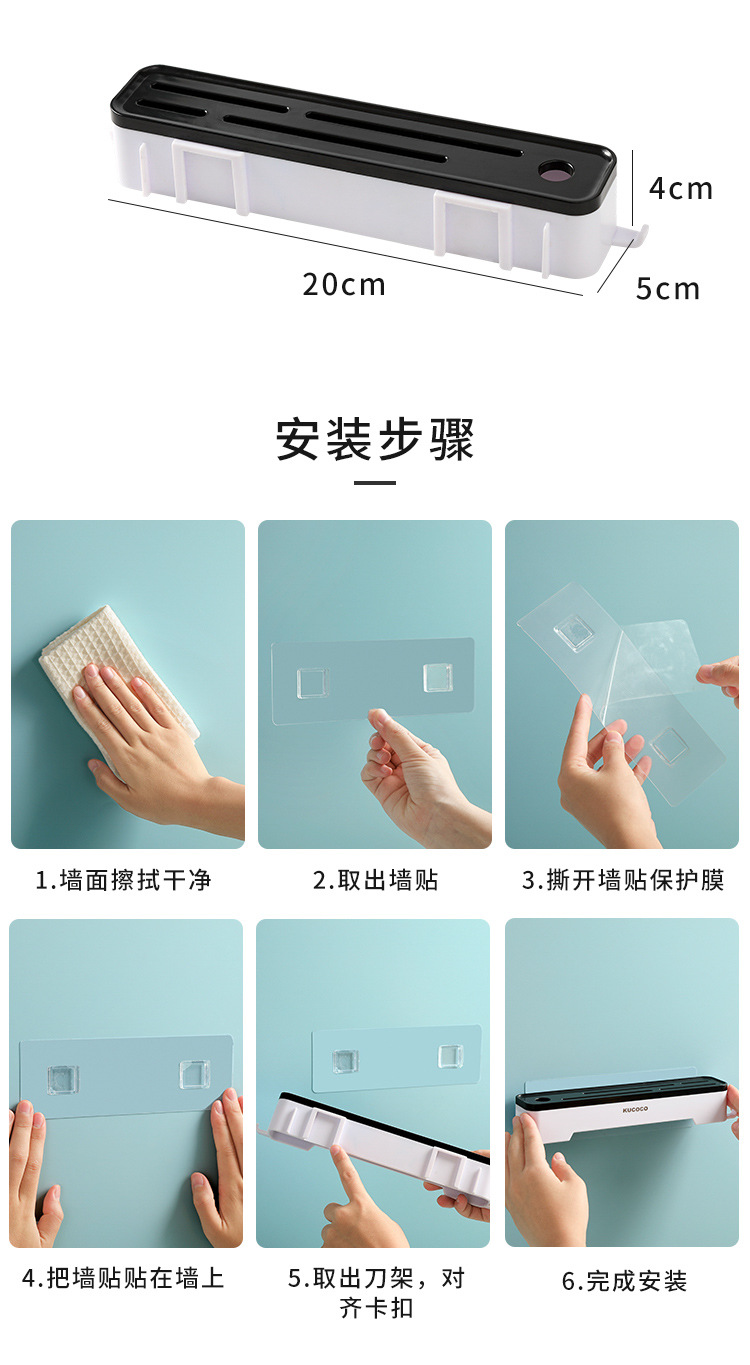 4cm
20cm
5cm

安装步骤

1.墙面擦拭干净

2.取出墙贴

3.撕开墙贴保护膜

4.把墙贴贴在墙上

5.取出刀架，对齐卡扣

KUCOCO

6.完成安装