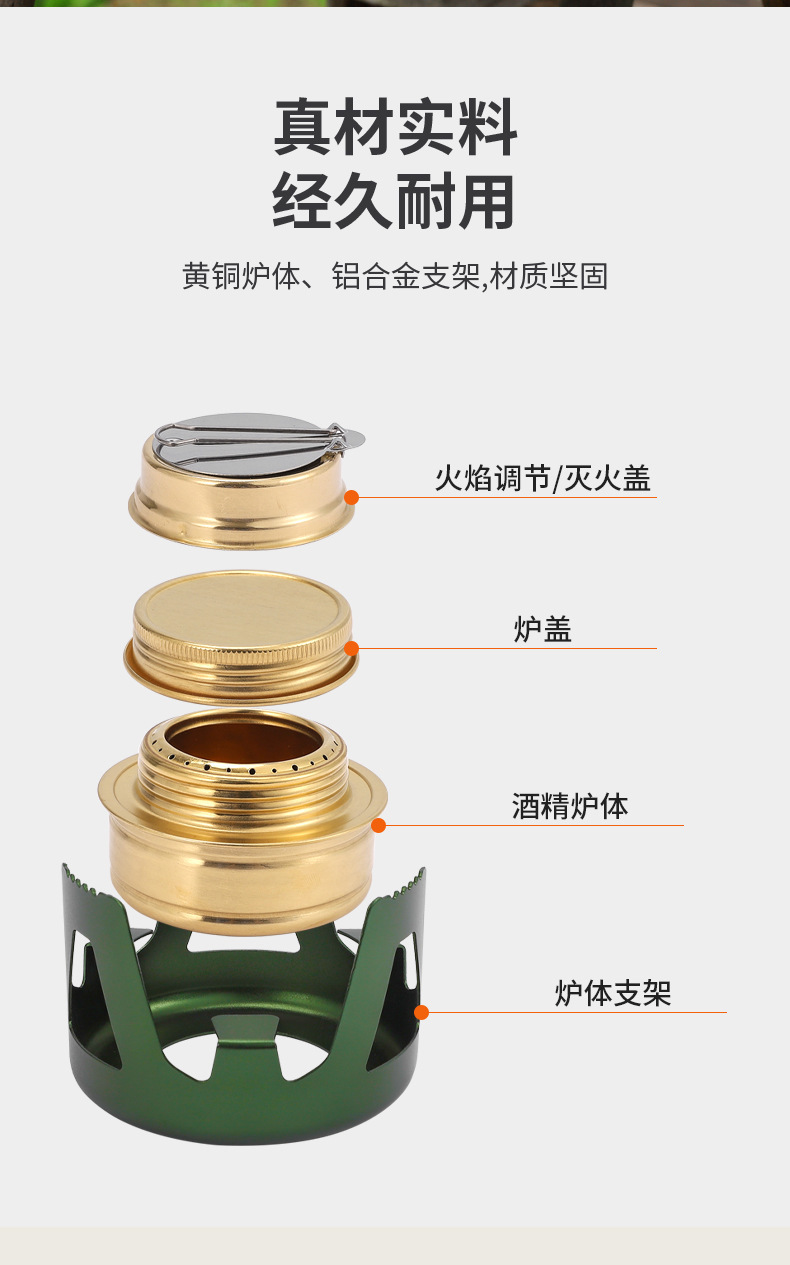 真材实料
经久耐用

黄铜炉体、铝合金支架,材质坚固

火焰调节/灭火盖

炉盖

酒精炉体

炉体支架