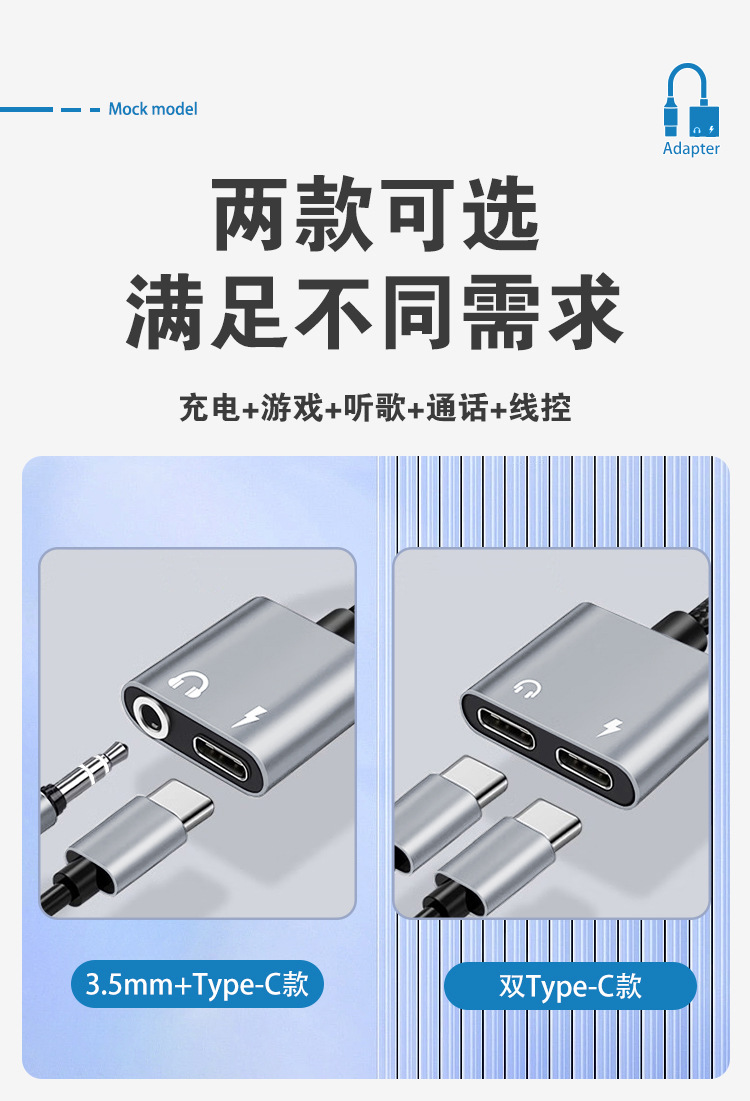 Mock model

Adapter

两款可选
满足不同需求

充电+游戏+听歌+通话+线控

3.5mm+Type-C款

双Type-C款