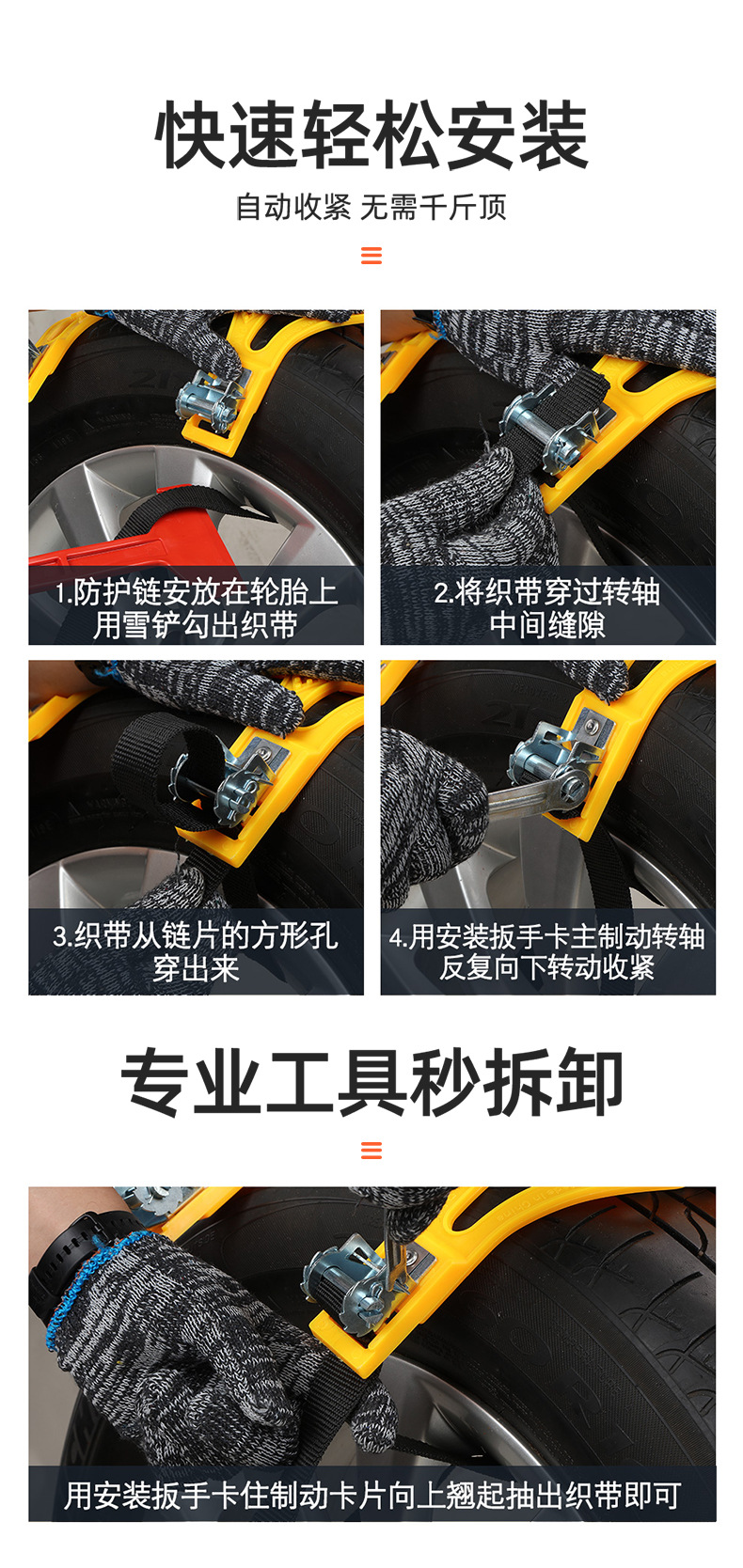 快速轻松安装

自动收紧 无需千斤顶

1.防护链安放在轮胎上
用雪铲勾出织带

2.将织带穿过转轴
中间缝隙

3.织带从链片的方形孔
穿出来

4.用安装扳手卡主制动转轴
反复向下转动收紧

专业工具秒拆卸

用安装扳手卡住制动卡片向上翘起抽出织带即可