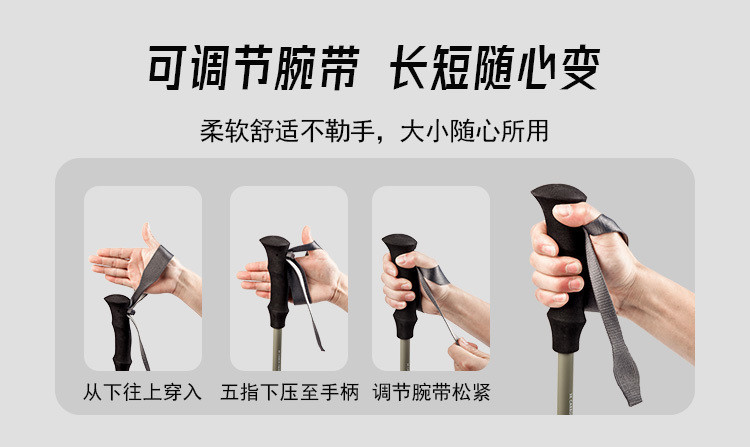 可调节腕带 长短随心变

柔软舒适不勒手，大小随心所用

从下往上穿入

五指下压至手柄

调节腕带松紧