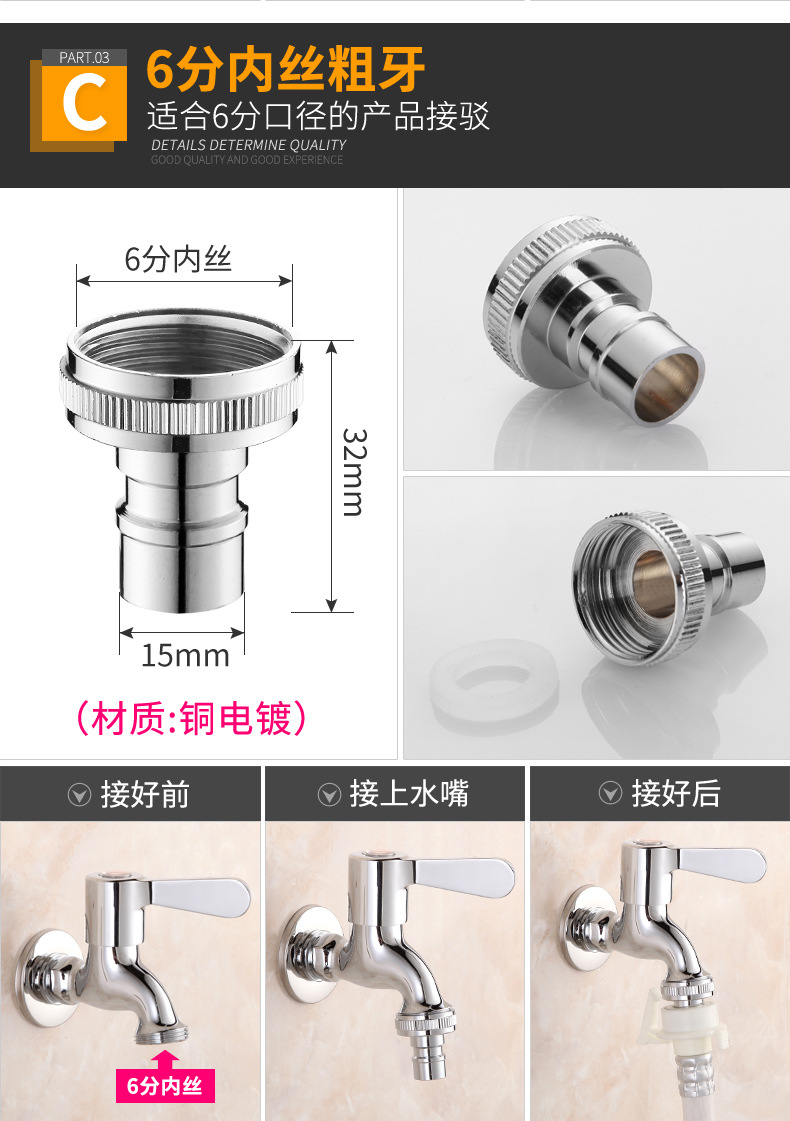 PART.03
C
6分内丝粗牙
适合6分口径的产品接驳
DETAILS DETERMINE QUALITY
GOOD QUALITY AND GOOD EXPERIENCE

6分内丝
32mm
15mm
（材质:铜电镀）

接好前
接上水嘴
接好后
6分内丝