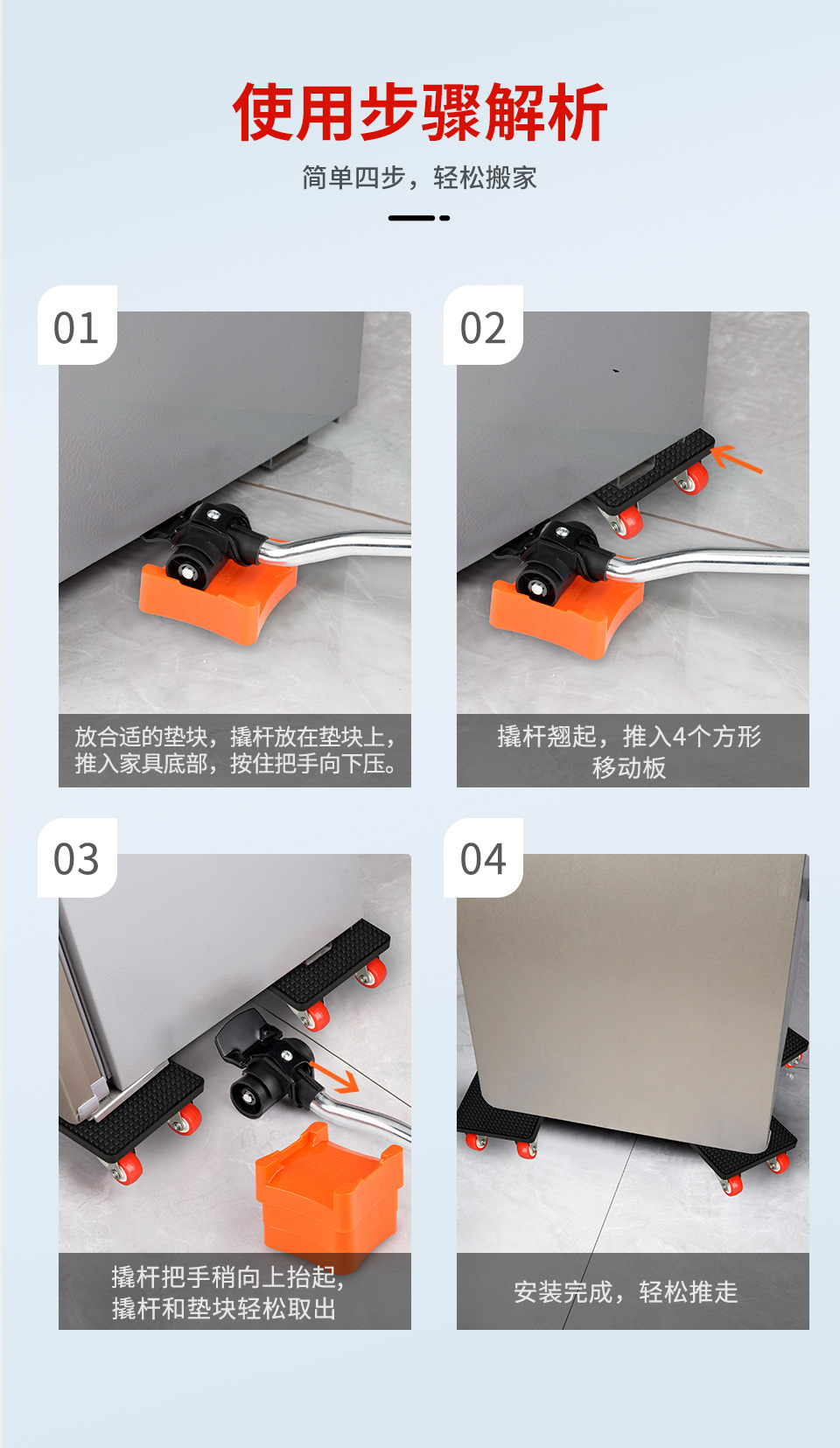 使用步骤解析

简单四步，轻松搬家

01

放合适的垫块，撬杆放在垫块上，推入家具底部，按住把手向下压。

02

撬杆翘起，推入4个方形移动板

03

撬杆把手稍向上抬起，撬杆和垫块轻松取出

04

安装完成，轻松推走