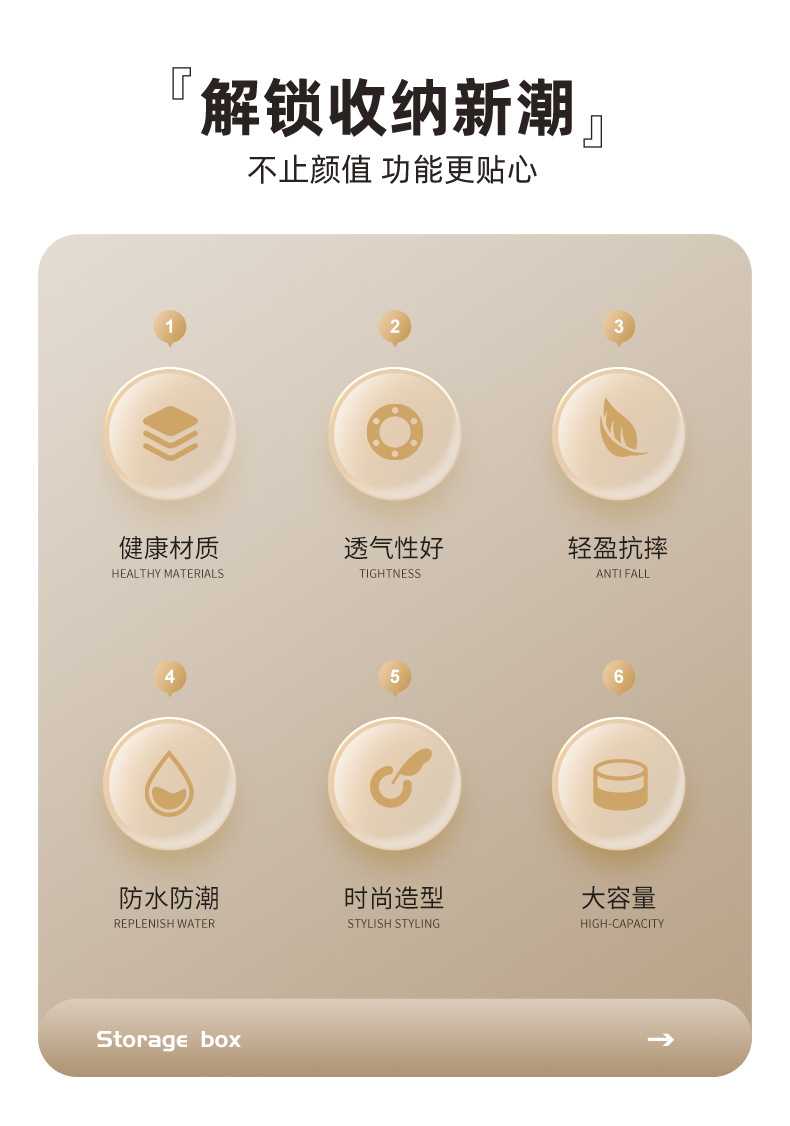 『解锁收纳新潮』

不止颜值 功能更贴心

1

健康材质
HEALTHY MATERIALS

2

透气性好
TIGHTNESS

3

轻盈抗摔
ANTI FALL

4

防水防潮
REPLENISH WATER

5

时尚造型
STYLISH STYLING

6

大容量
HIGH-CAPACITY

Storage box →