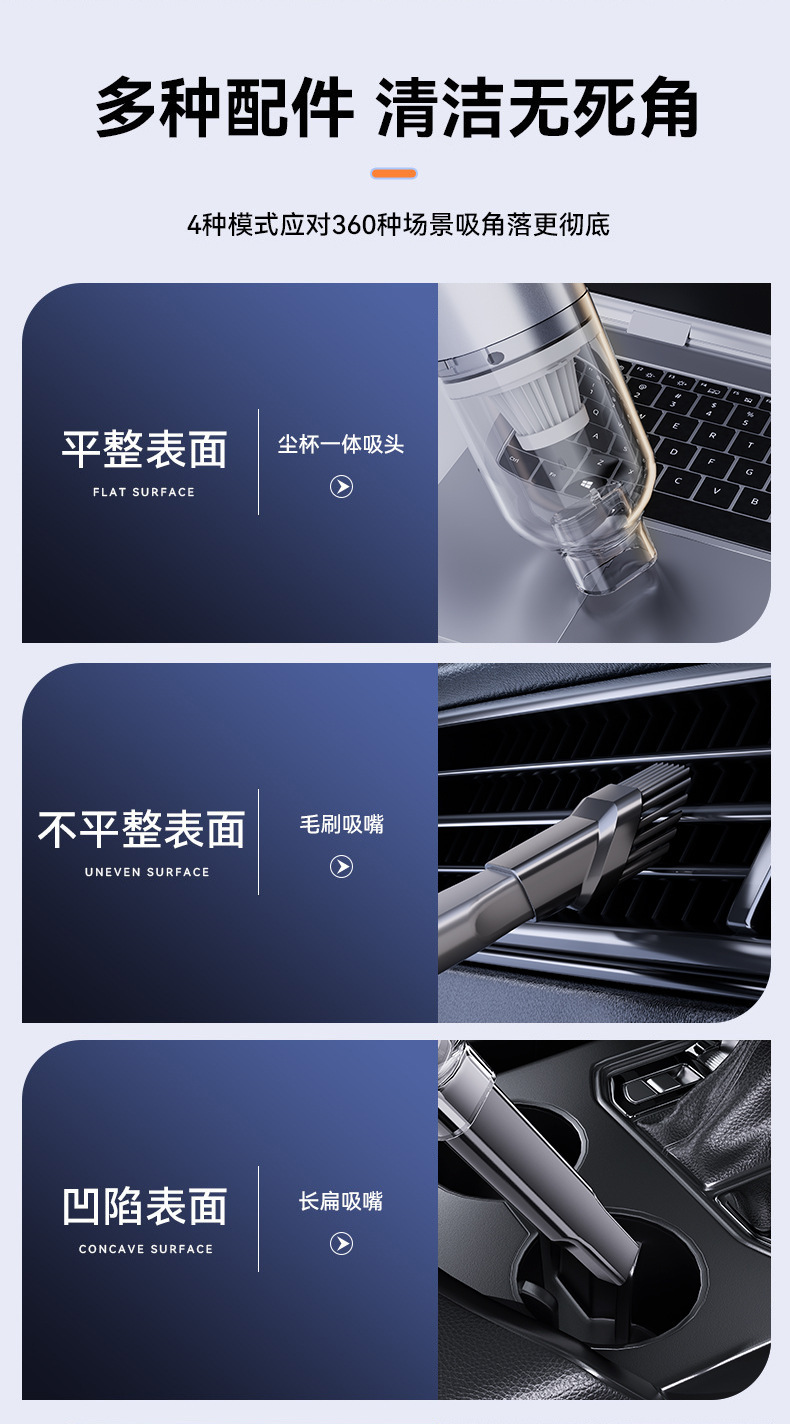 多种配件 清洁无死角

4种模式应对360种场景吸角落更彻底

平整表面
FLAT SURFACE

尘杯一体吸头

不平整表面
UNEVEN SURFACE

毛刷吸嘴

凹陷表面
CONCAVE SURFACE

长扁吸嘴