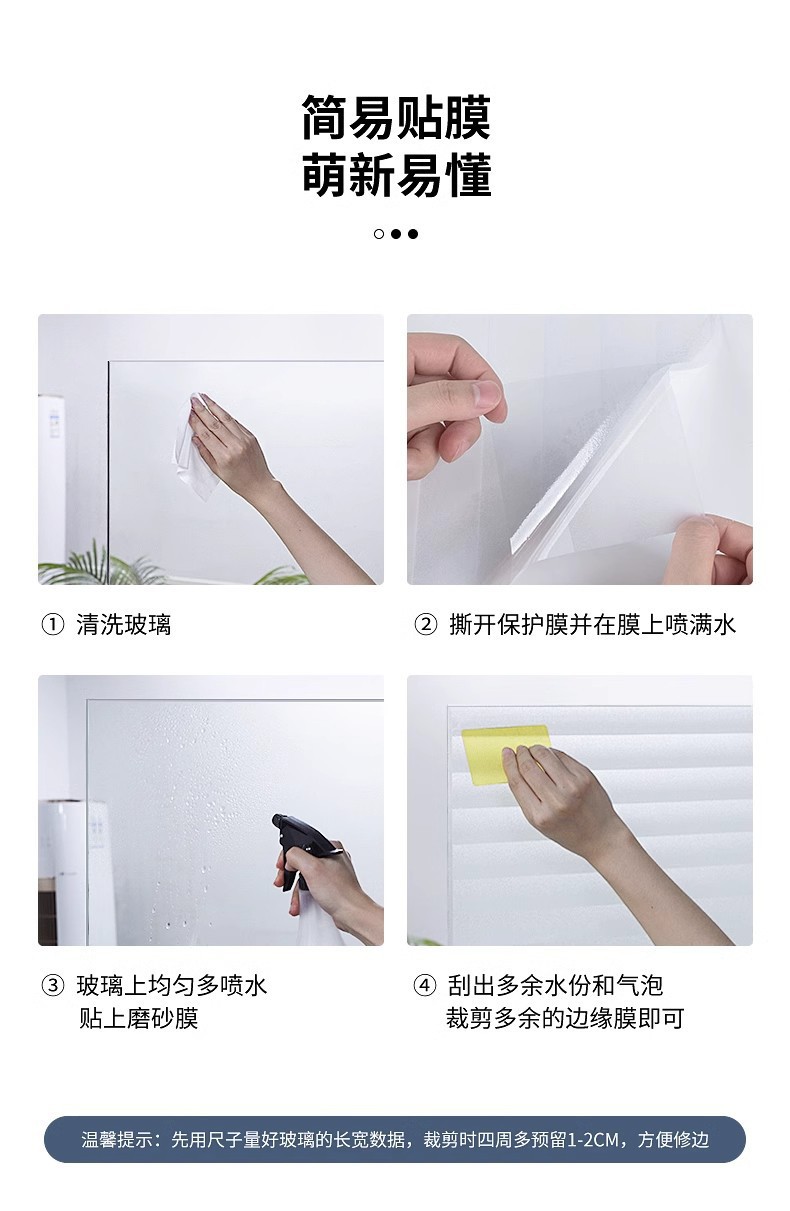 简易贴膜
萌新易懂

① 清洗玻璃

② 撕开保护膜并在膜上喷满水

③ 玻璃上均匀多喷水
贴上磨砂膜

④ 刮出多余水份和气泡
裁剪多余的边缘膜即可

温馨提示：先用尺子量好玻璃的长宽数据，裁剪时四周多预留1-2CM，方便修边